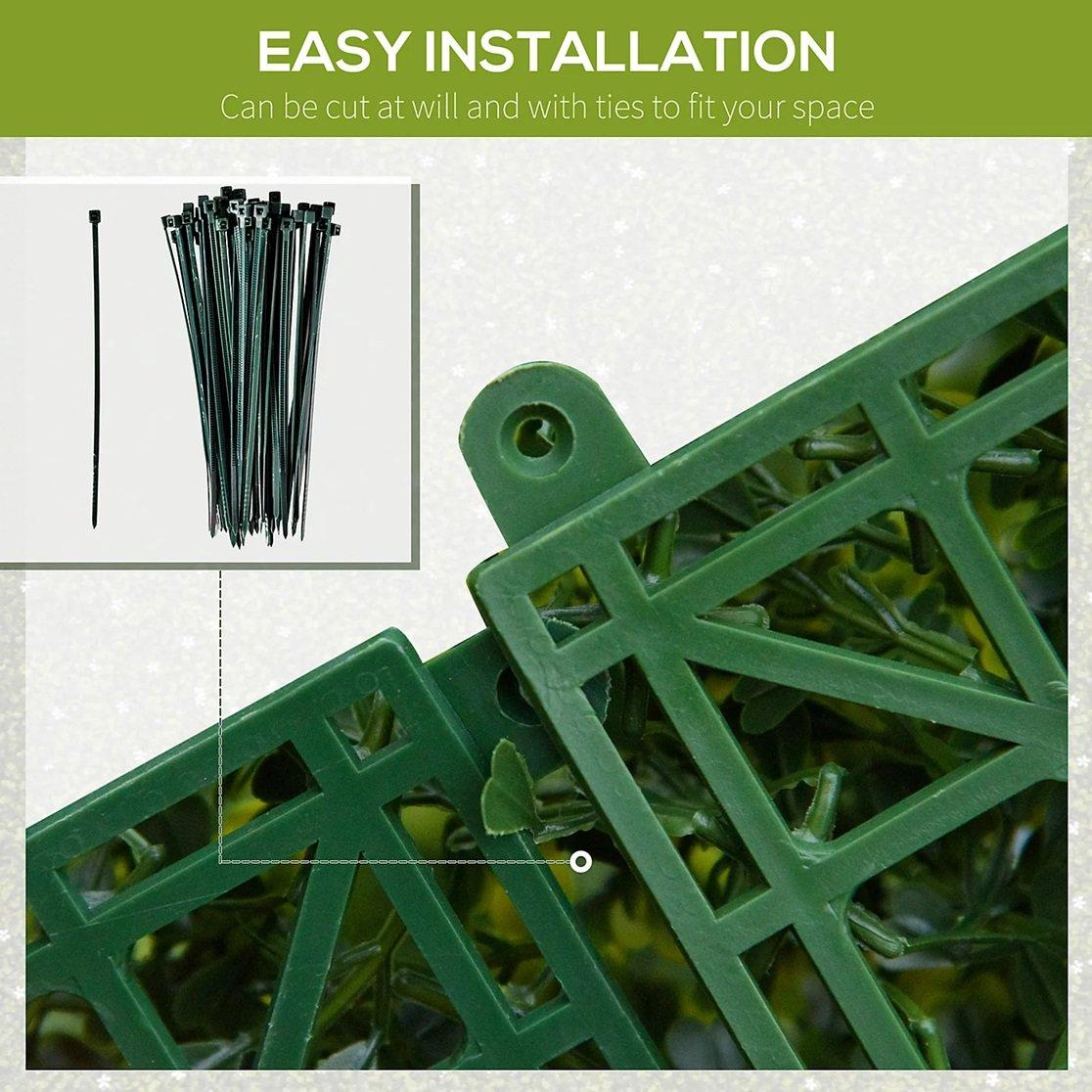 EASY INSTALLATION
Can be cut at will and with ties to fit your space