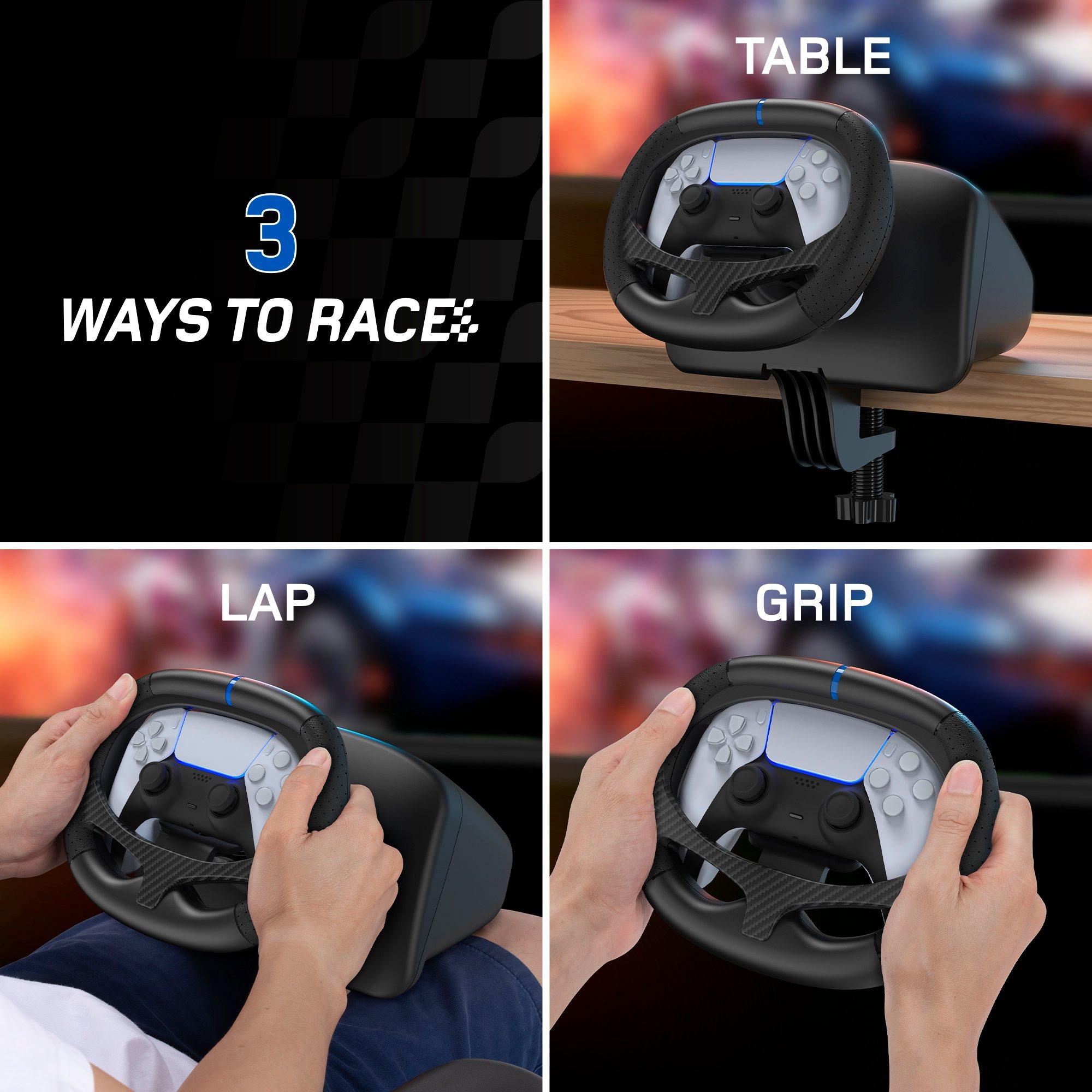 3
WAYS TO RACE

TABLE

LAP

GRIP