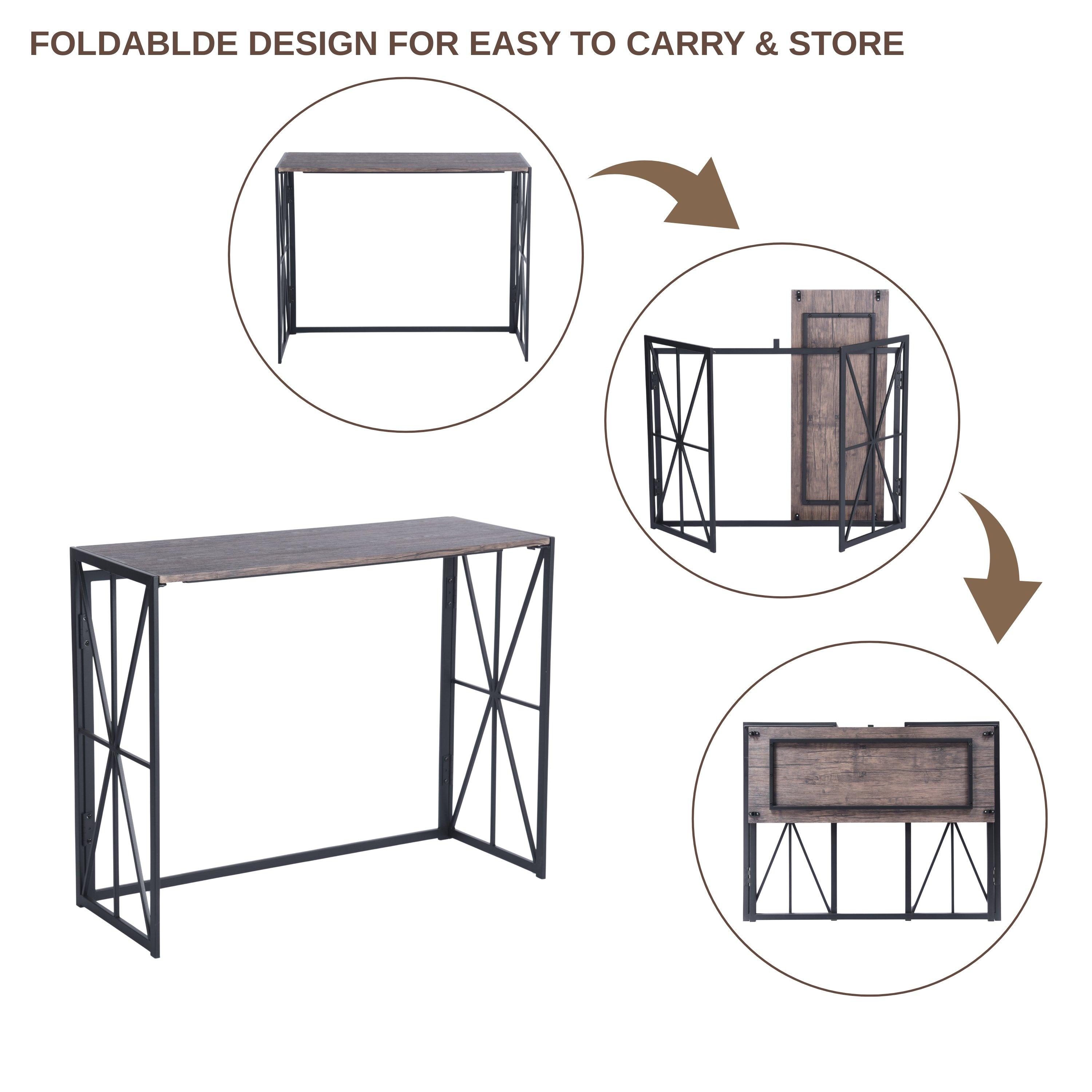 FOLDABLDE DESIGN FOR EASY TO CARRY & STORE