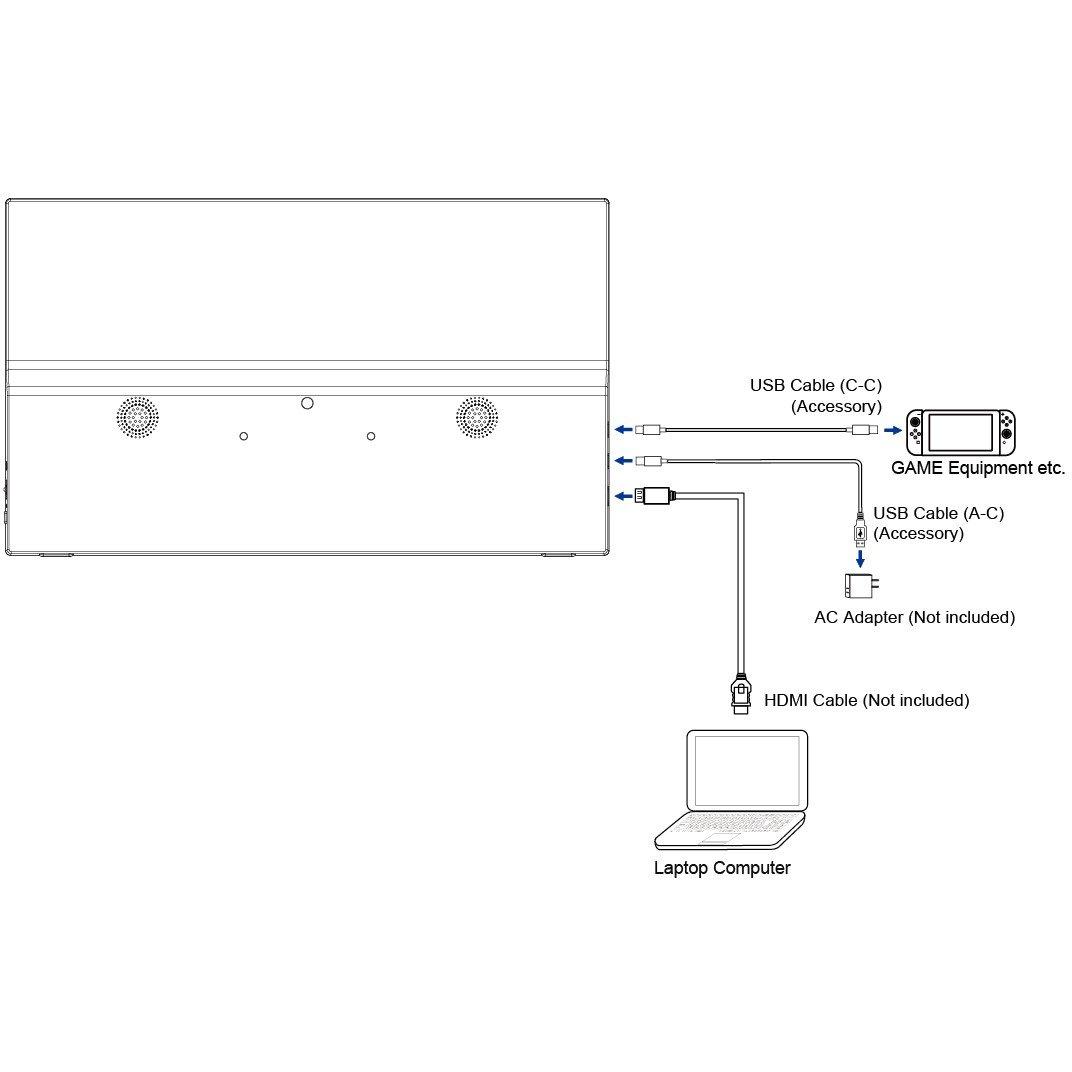 USB Cable (C-C)
(Accessory)

GAME Equipment etc.

USB Cable (A-C)
(Accessory)

AC Adapter (Not included)

HDMI Cable (Not included)

Laptop Computer