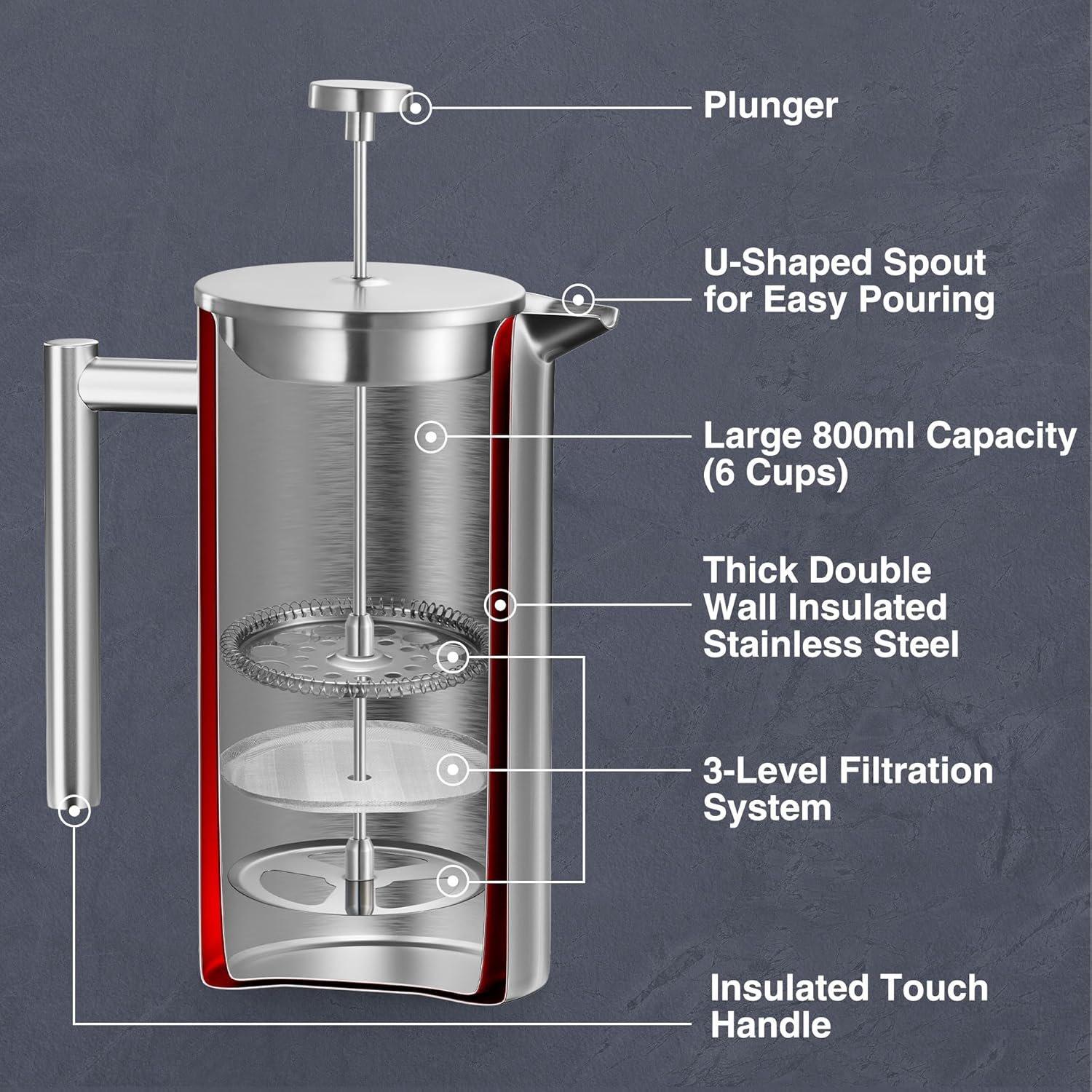 Plunger

U-Shaped Spout for Easy Pouring

Large 800ml Capacity (6 Cups)

Thick Double Wall Insulated Stainless Steel

3-Level Filtration System

Insulated Touch Handle