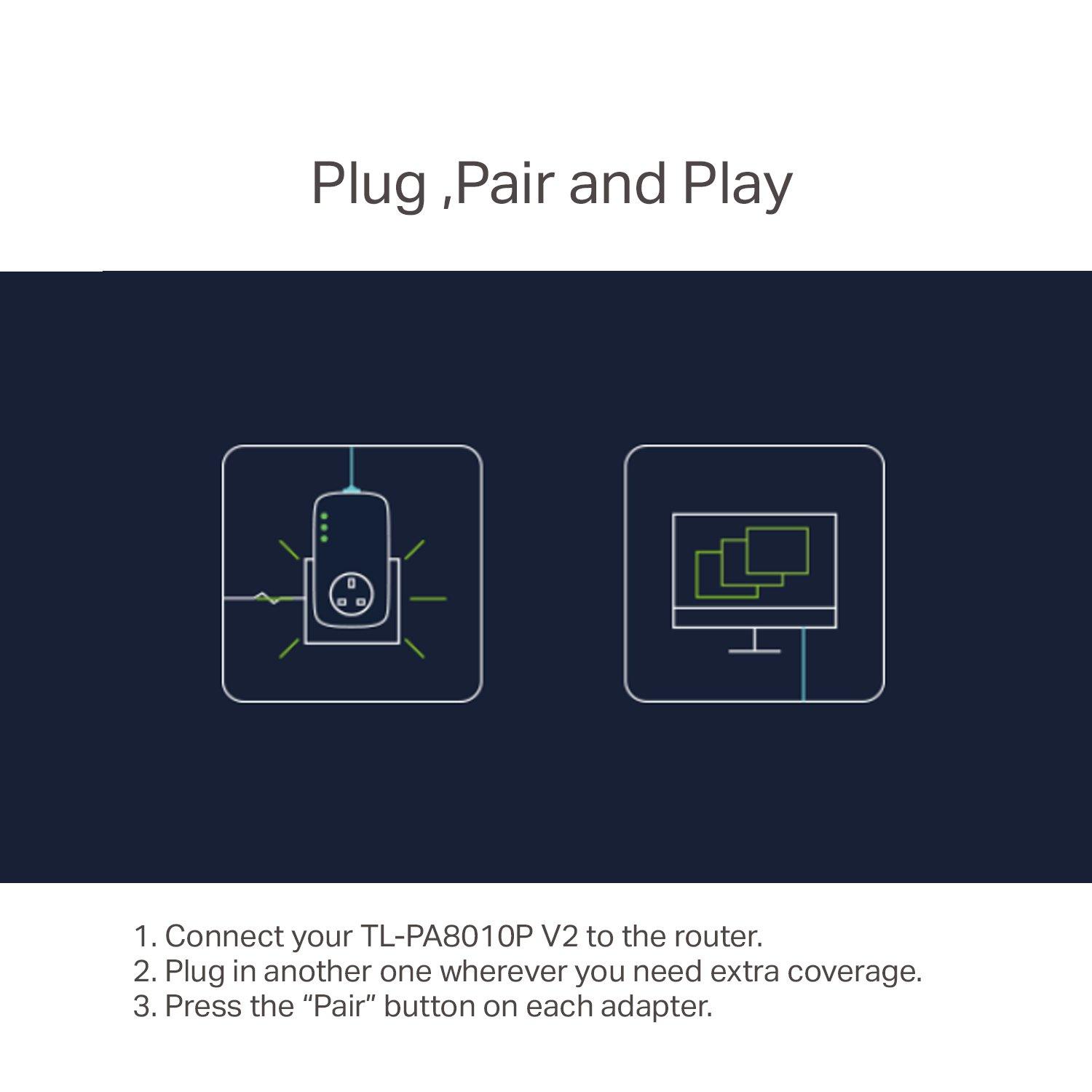 Plug ,Pair and Play

1. Connect your TL-PA8010P V2 to the router.
2. Plug in another one wherever you need extra coverage.
3. Press the “Pair” button on each adapter.