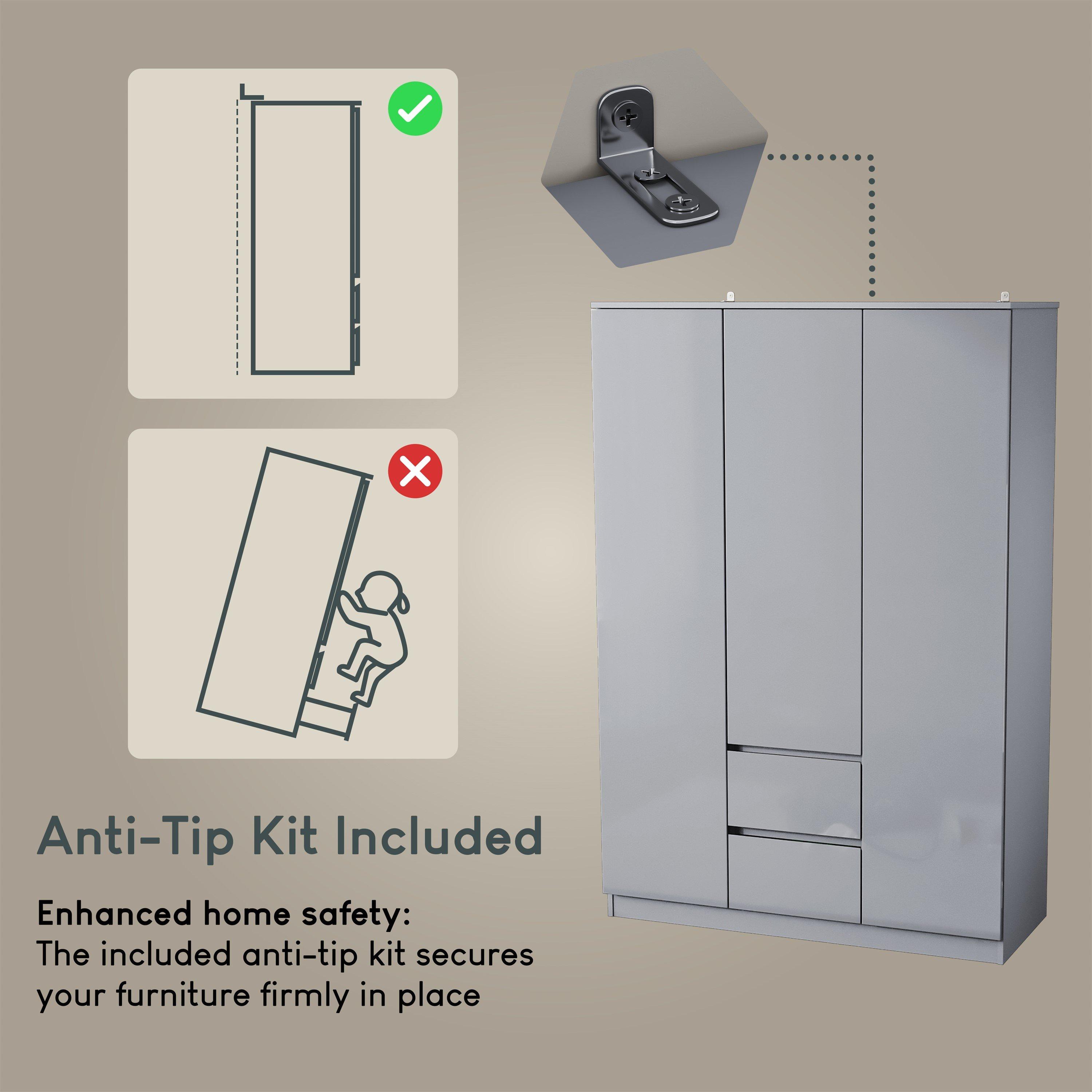 Anti-Tip Kit Included

Enhanced home safety:
The included anti-tip kit secures your furniture firmly in place