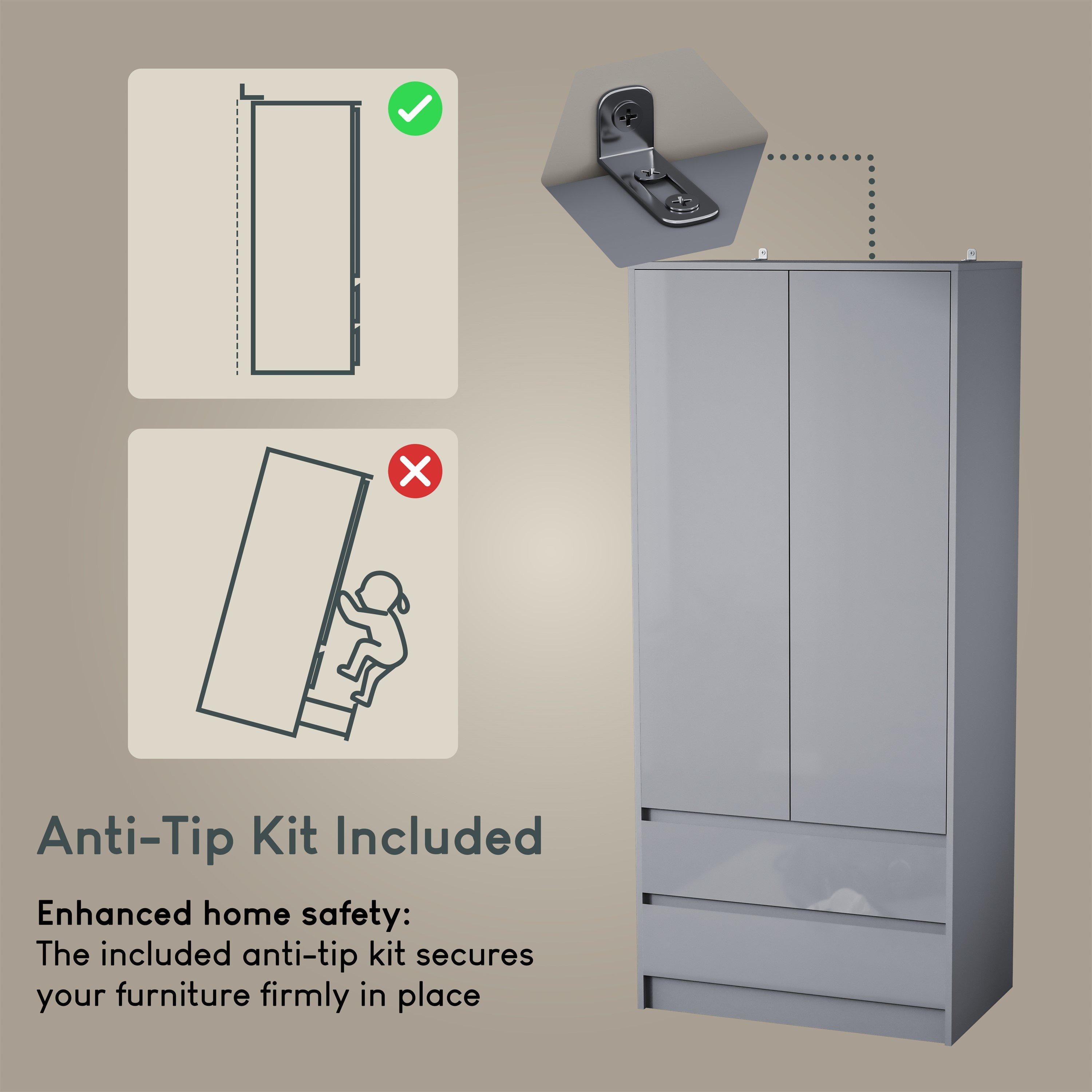 Anti-Tip Kit Included

Enhanced home safety:
The included anti-tip kit secures your furniture firmly in place