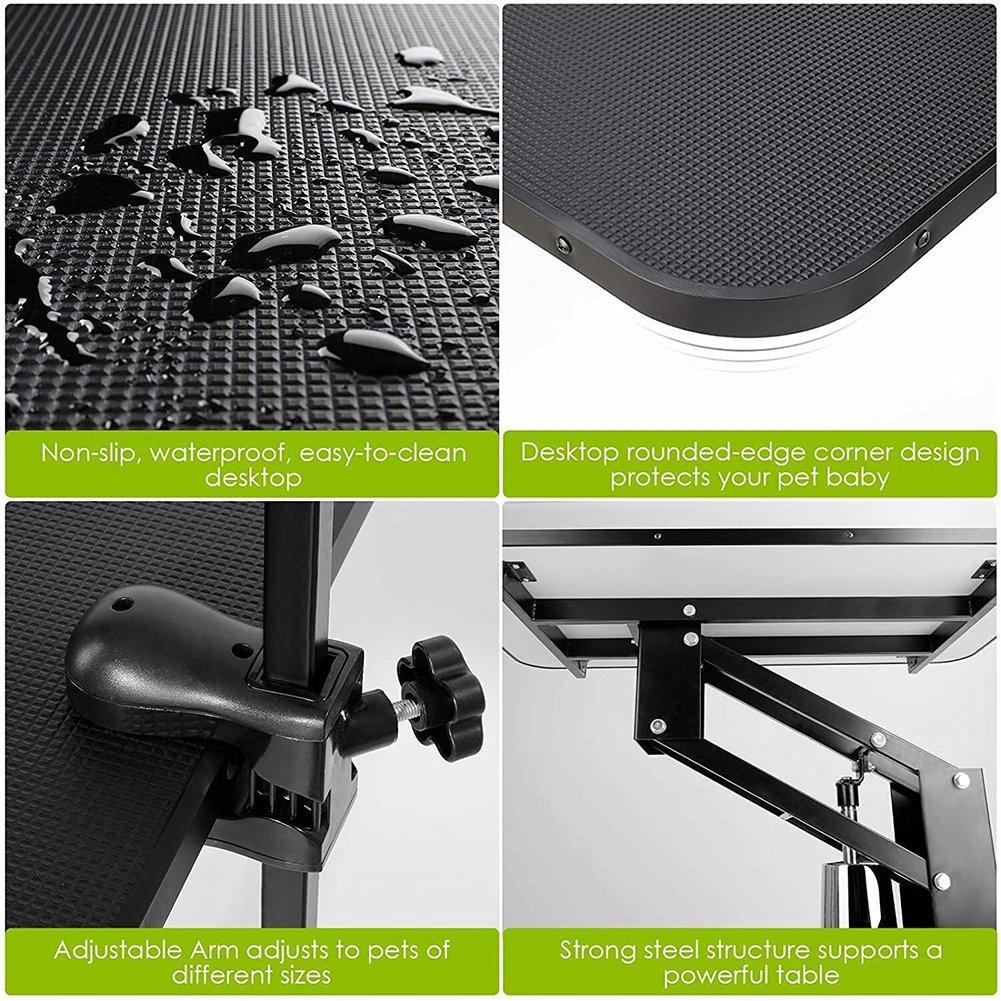 Non-slip, waterproof, easy-to-clean desktop

Desktop rounded-edge corner design protects your pet baby

Adjustable Arm adjusts to pets of different sizes

Strong steel structure supports a powerful table