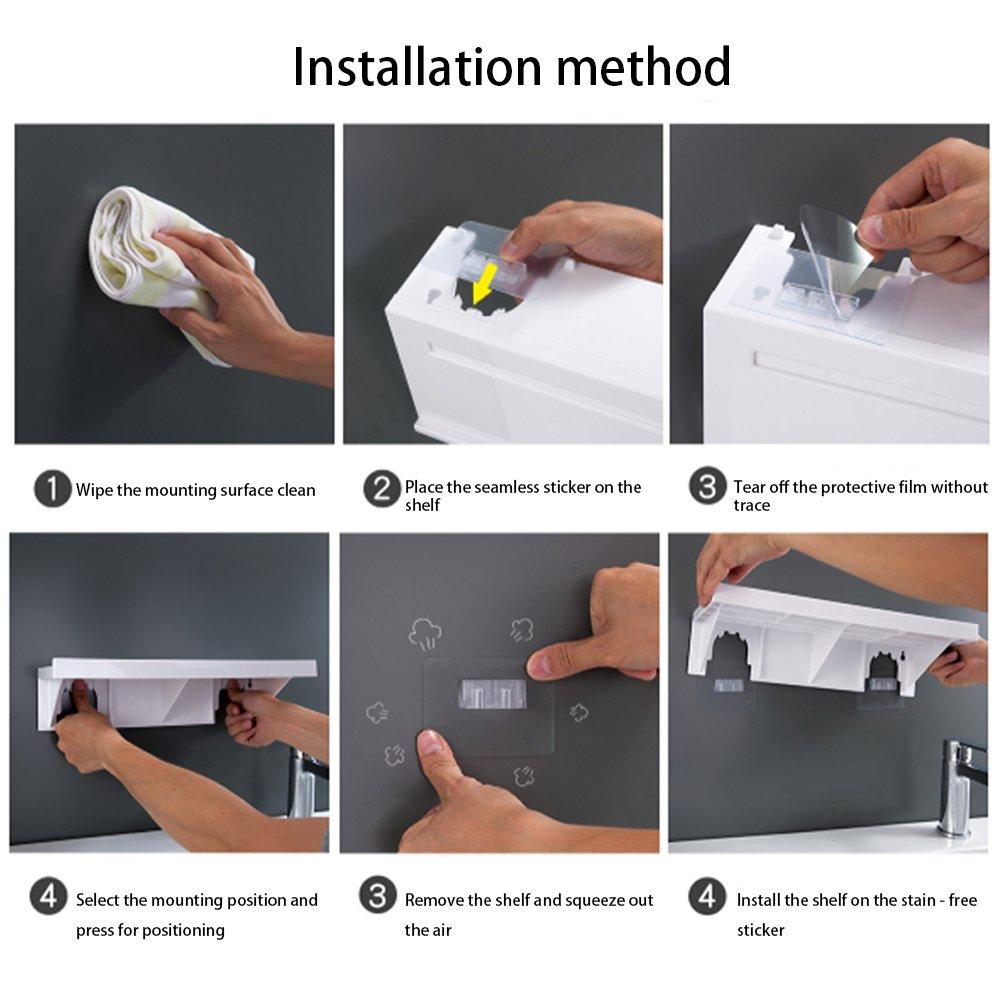 Installation method

1 Wipe the mounting surface clean

2 Place the seamless sticker on the shelf

3 Tear off the protective film without trace

4 Select the mounting position and press for positioning

3 Remove the shelf and squeeze out the air

4 Install the shelf on the stain - free sticker