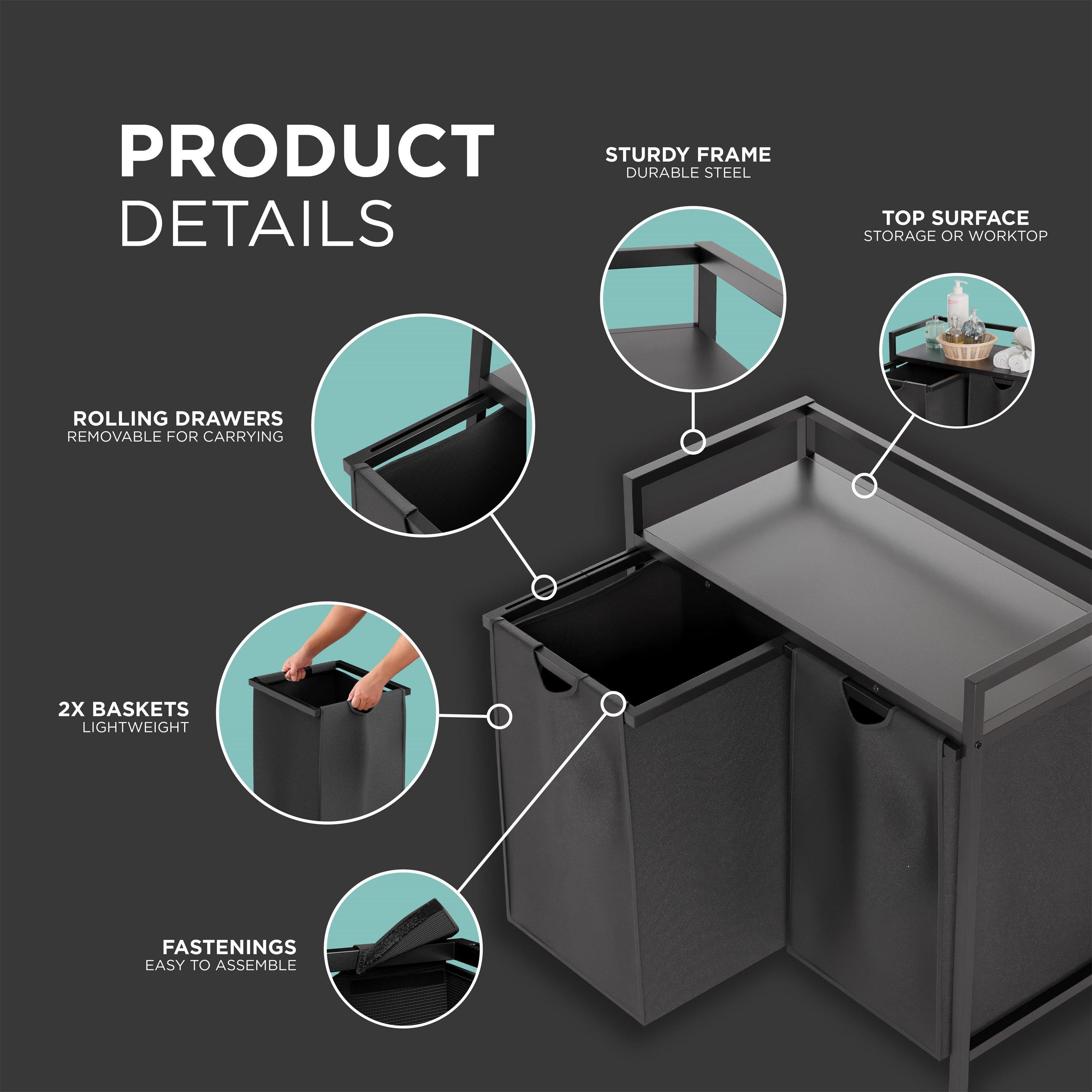 PRODUCT
DETAILS

STURDY FRAME
DURABLE STEEL

TOP SURFACE
STORAGE OR WORKTOP

ROLLING DRAWERS
REMOVABLE FOR CARRYING

2X BASKETS
LIGHTWEIGHT

FASTENINGS
EASY TO ASSEMBLE