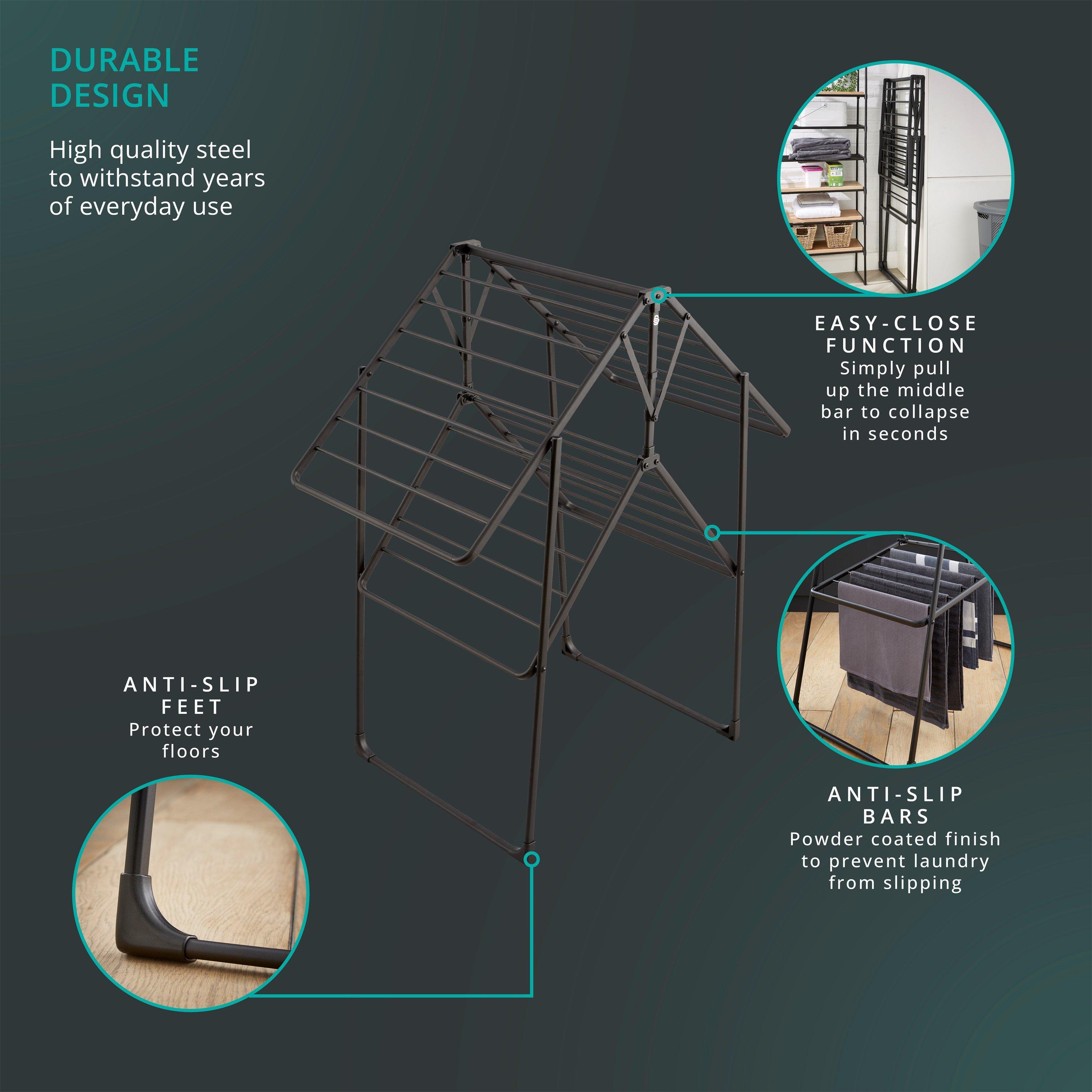 DURABLE DESIGN

High quality steel to withstand years of everyday use

EASY-CLOSE FUNCTION
Simply pull up the middle bar to collapse in seconds

ANTI-SLIP FEET
Protect your floors

ANTI-SLIP BARS
Powder coated finish to prevent laundry from slipping