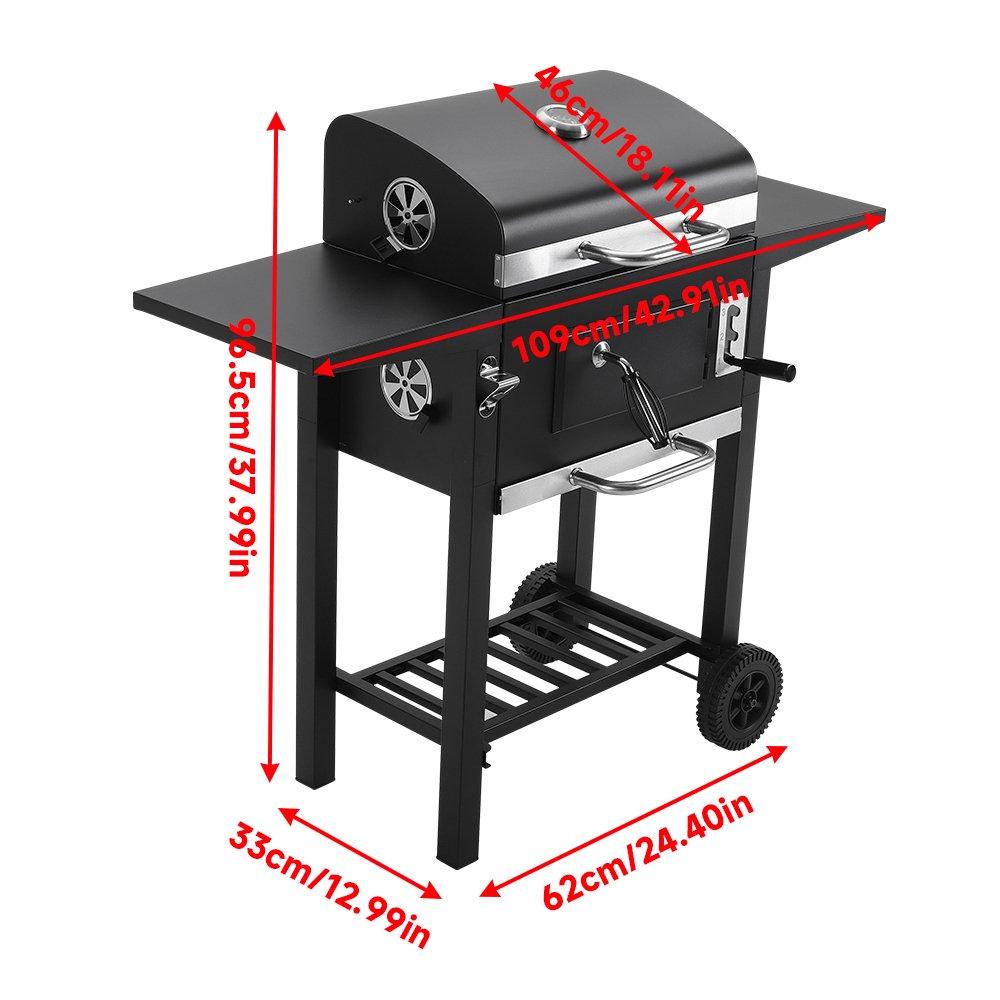 46cm/18.11in

109cm/42.91in

96.5cm/37.99in

33cm/12.99in

62cm/24.40in