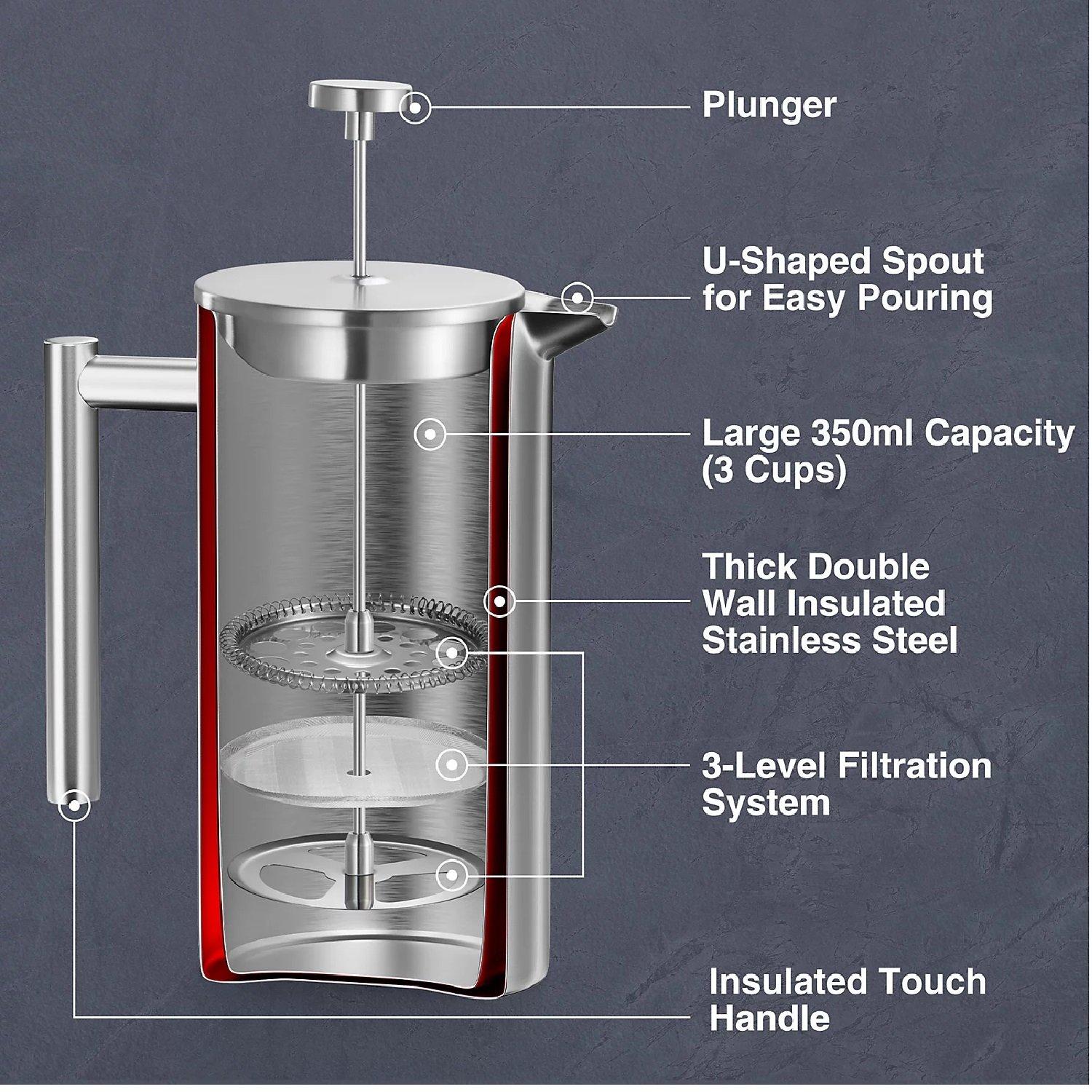 Plunger

U-Shaped Spout for Easy Pouring

Large 350ml Capacity (3 Cups)

Thick Double Wall Insulated Stainless Steel

3-Level Filtration System

Insulated Touch Handle