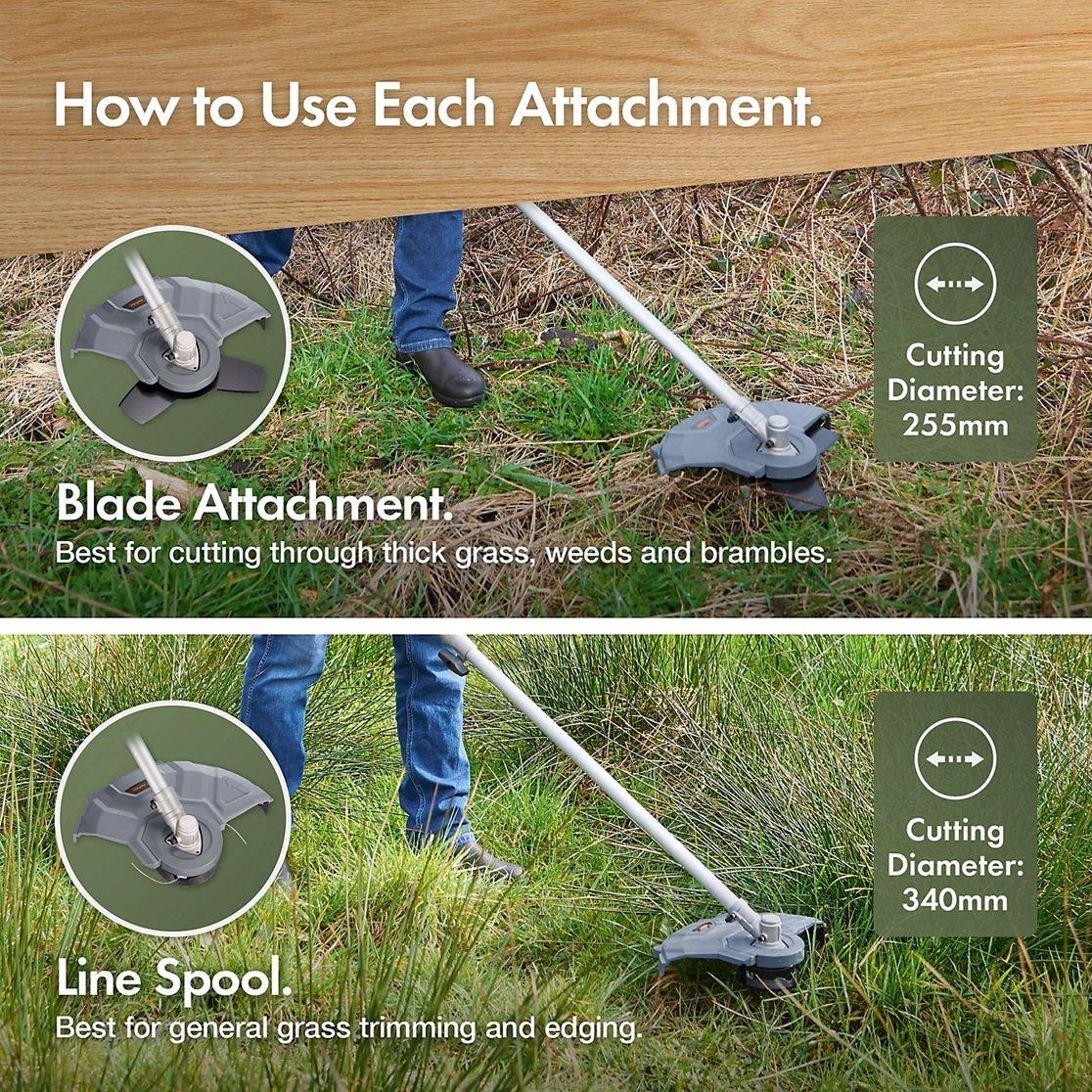 How to Use Each Attachment.

Cutting Diameter: 255mm

Blade Attachment.
Best for cutting through thick grass, weeds and brambles.

Cutting Diameter: 340mm

Line Spool.
Best for general grass trimming and edging.