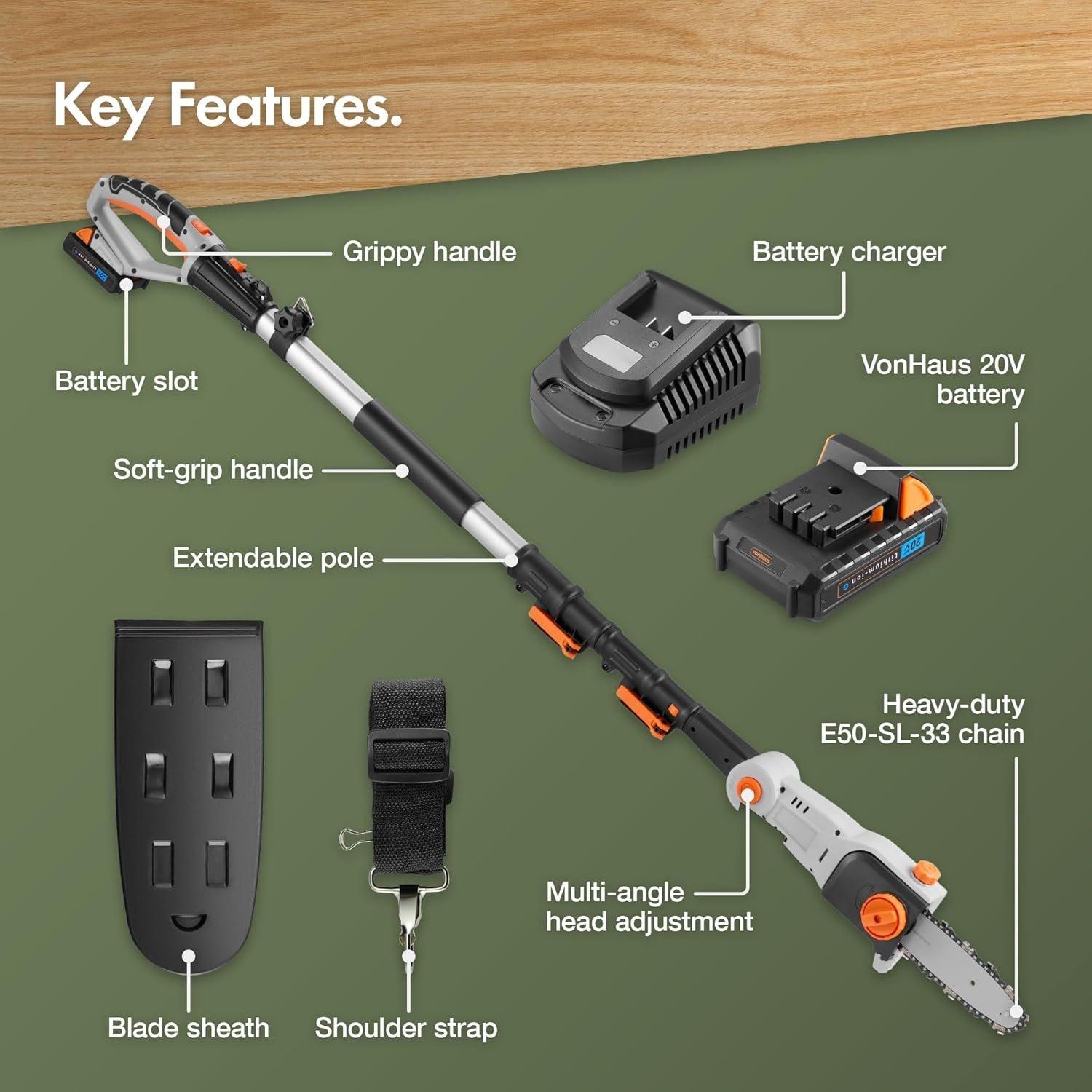 Key Features.

Grippy handle

Battery charger

Battery slot

VonHaus 20V battery

Soft-grip handle

Extendable pole

vonhaus

Lithium-ion

20V

Heavy-duty E50-SL-33 chain

Multi-angle head adjustment

Blade sheath

Shoulder strap