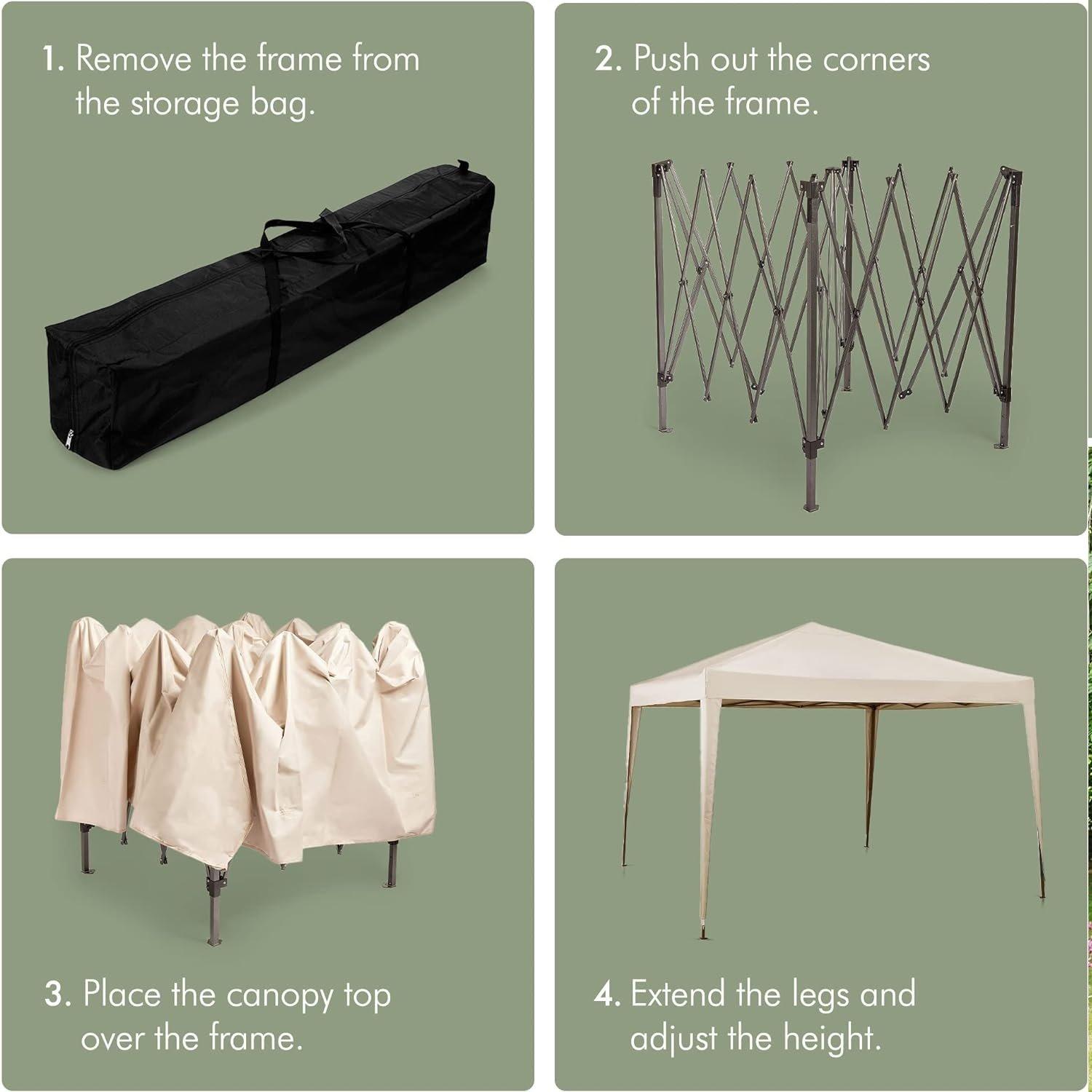 1. Remove the frame from the storage bag.

2. Push out the corners of the frame.

3. Place the canopy top over the frame.

4. Extend the legs and adjust the height.