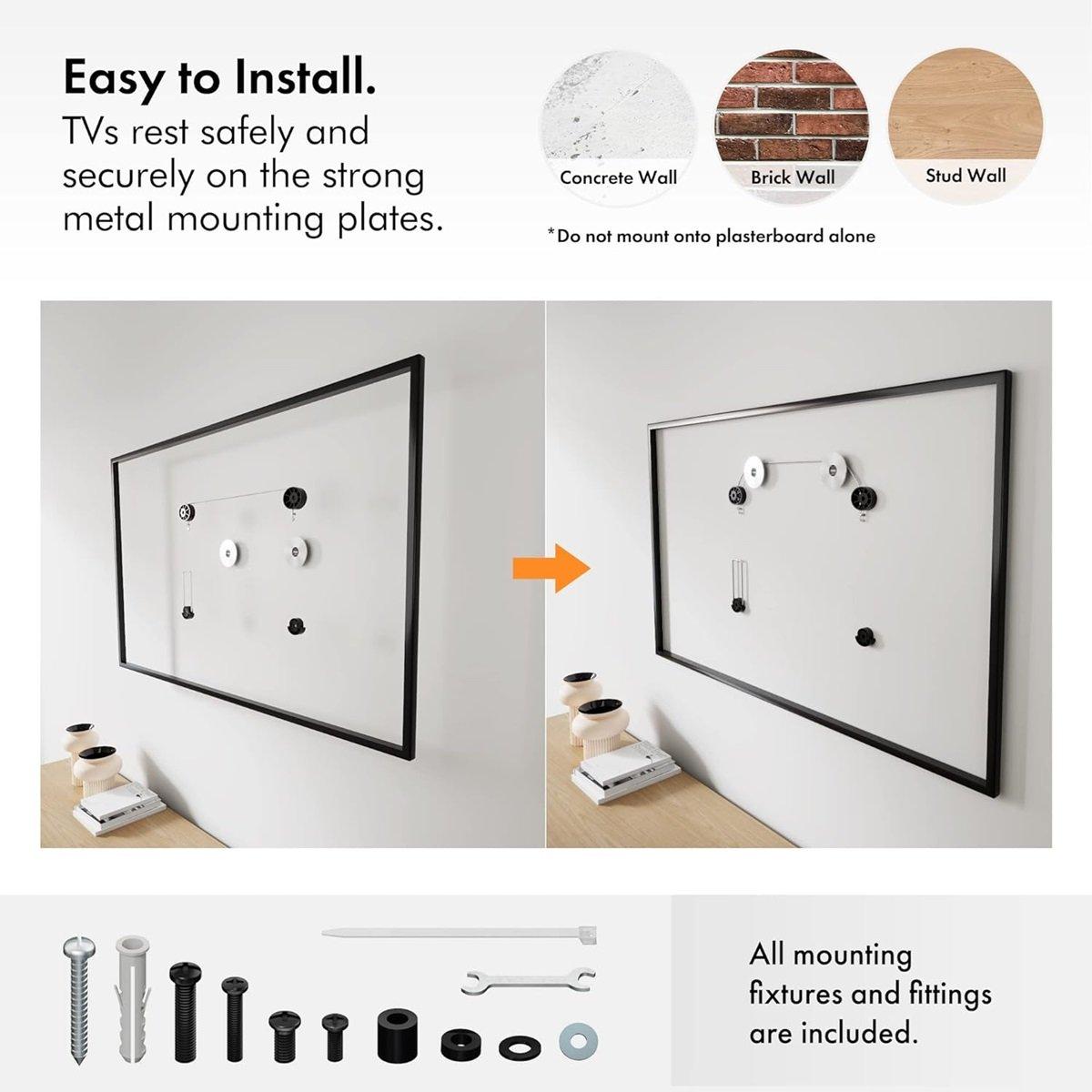 Easy to Install.
TVs rest safely and securely on the strong metal mounting plates.

Concrete Wall

Brick Wall

Stud Wall

*Do not mount onto plasterboard alone

All mounting fixtures and fittings are included.