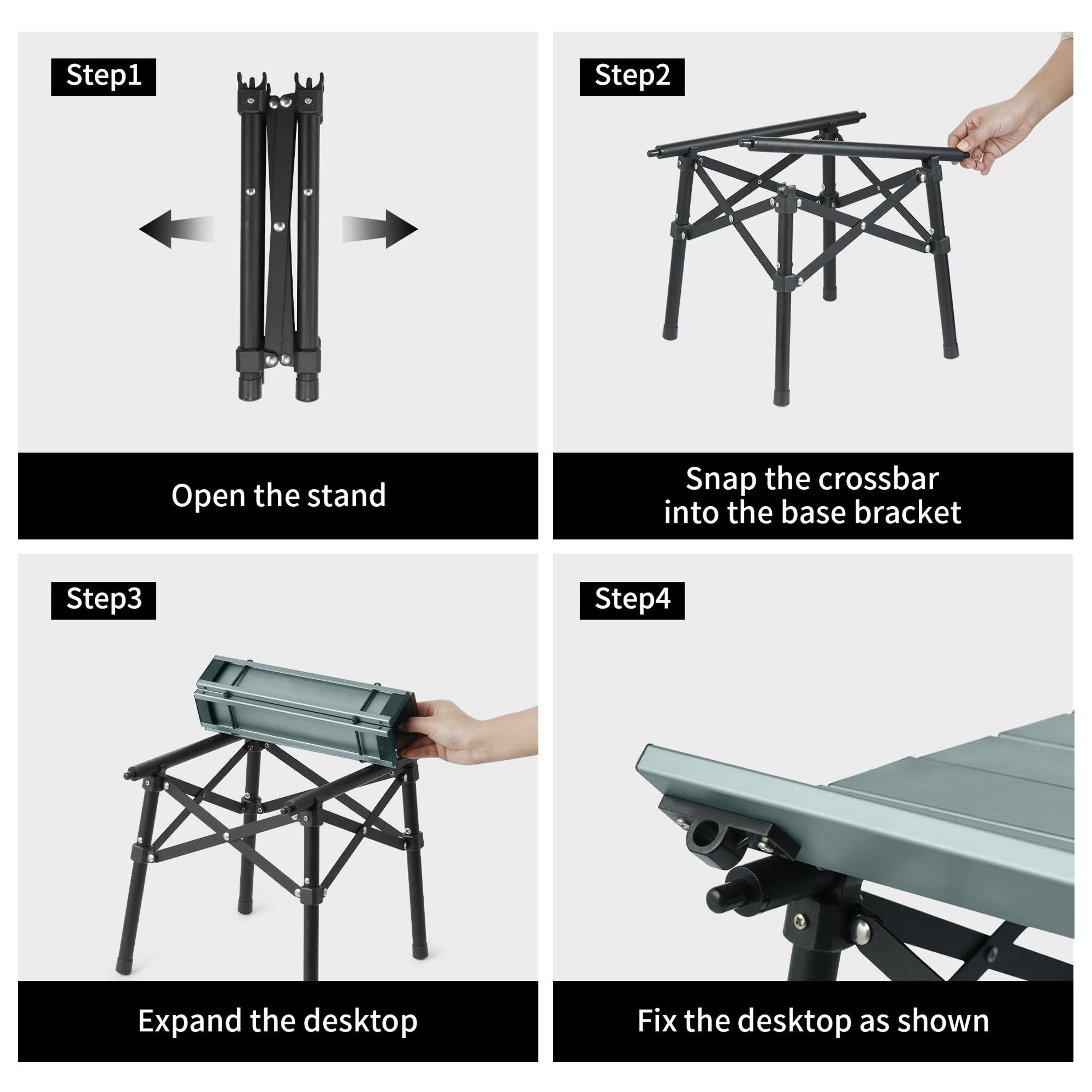 Step1

Open the stand

Step2

Snap the crossbar into the base bracket

Step3

Expand the desktop

Step4

Fix the desktop as shown