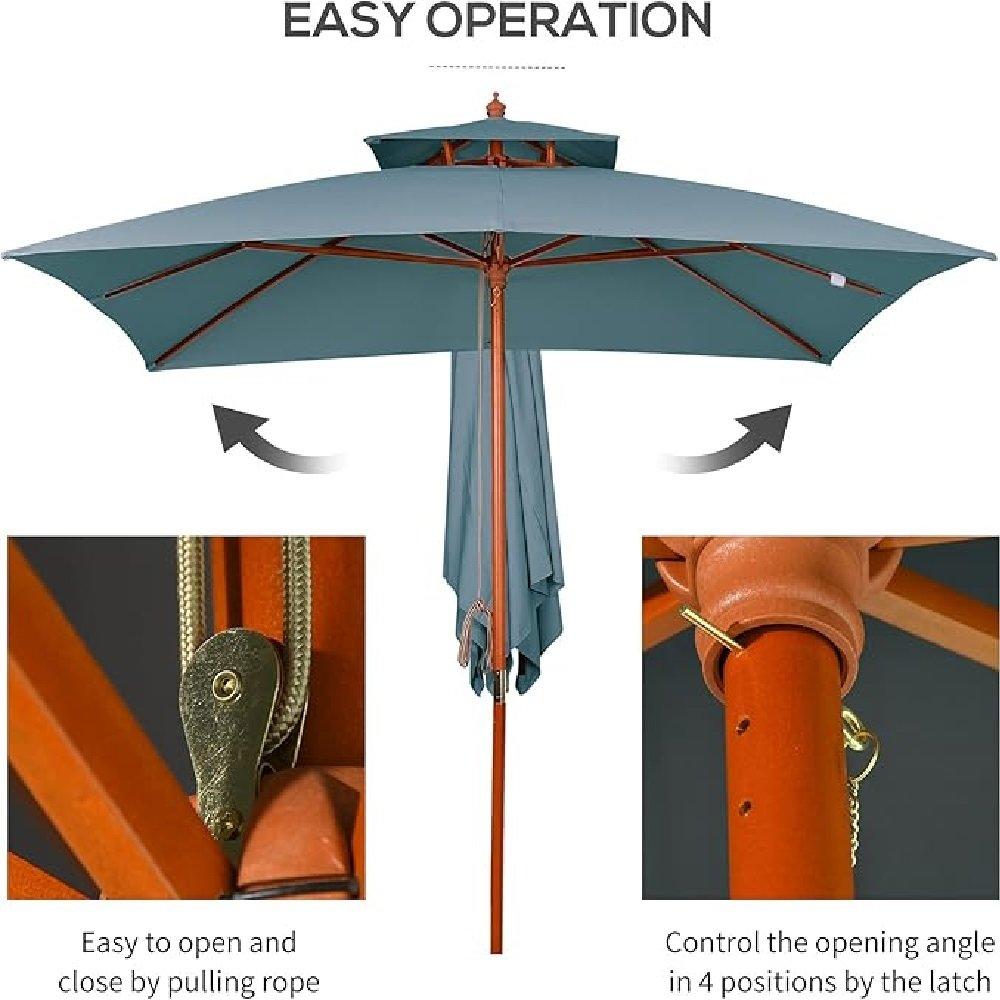 EASY OPERATION

Easy to open and close by pulling rope

Control the opening angle in 4 positions by the latch