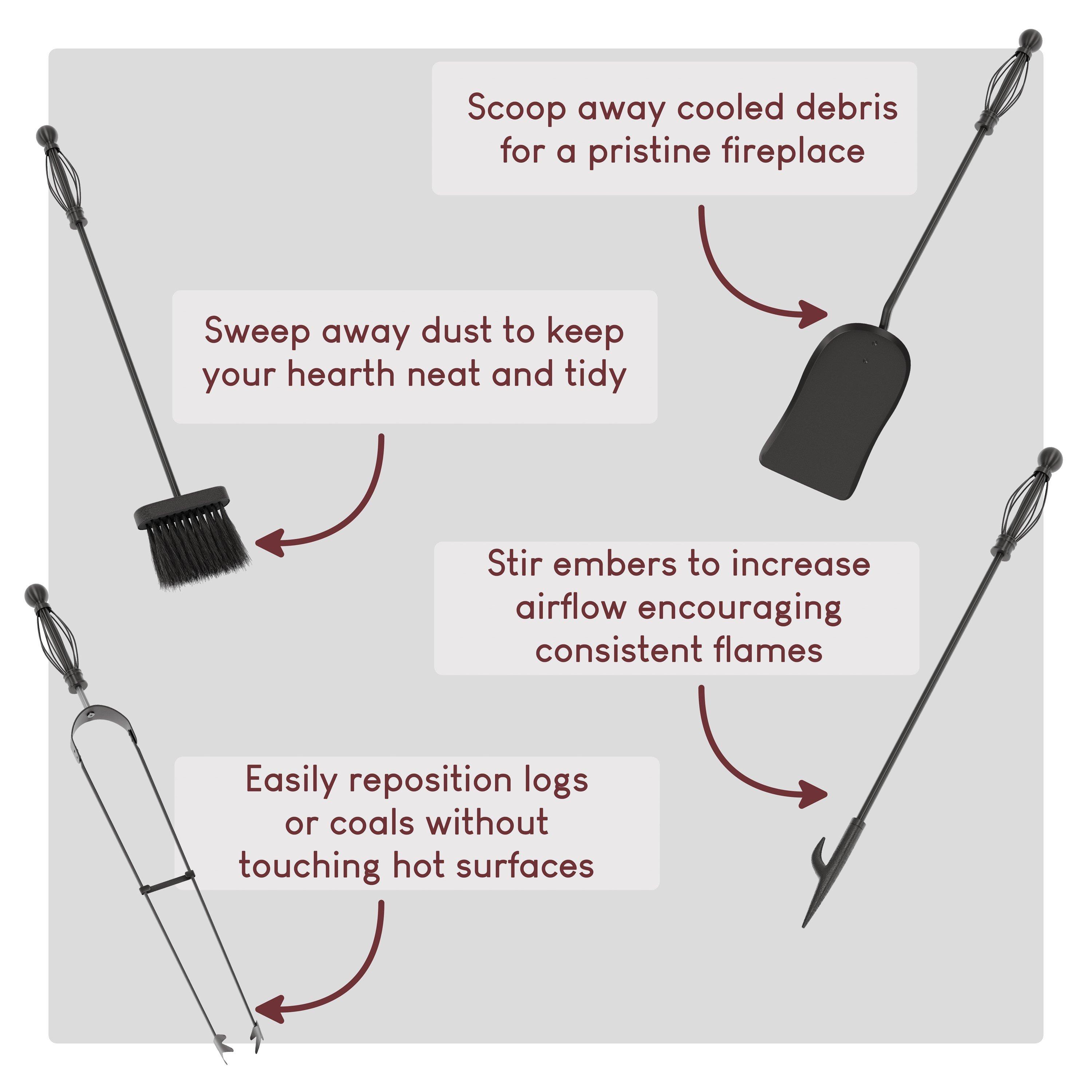 Scoop away cooled debris for a pristine fireplace

Sweep away dust to keep your hearth neat and tidy

Stir embers to increase airflow encouraging consistent flames

Easily reposition logs or coals without touching hot surfaces