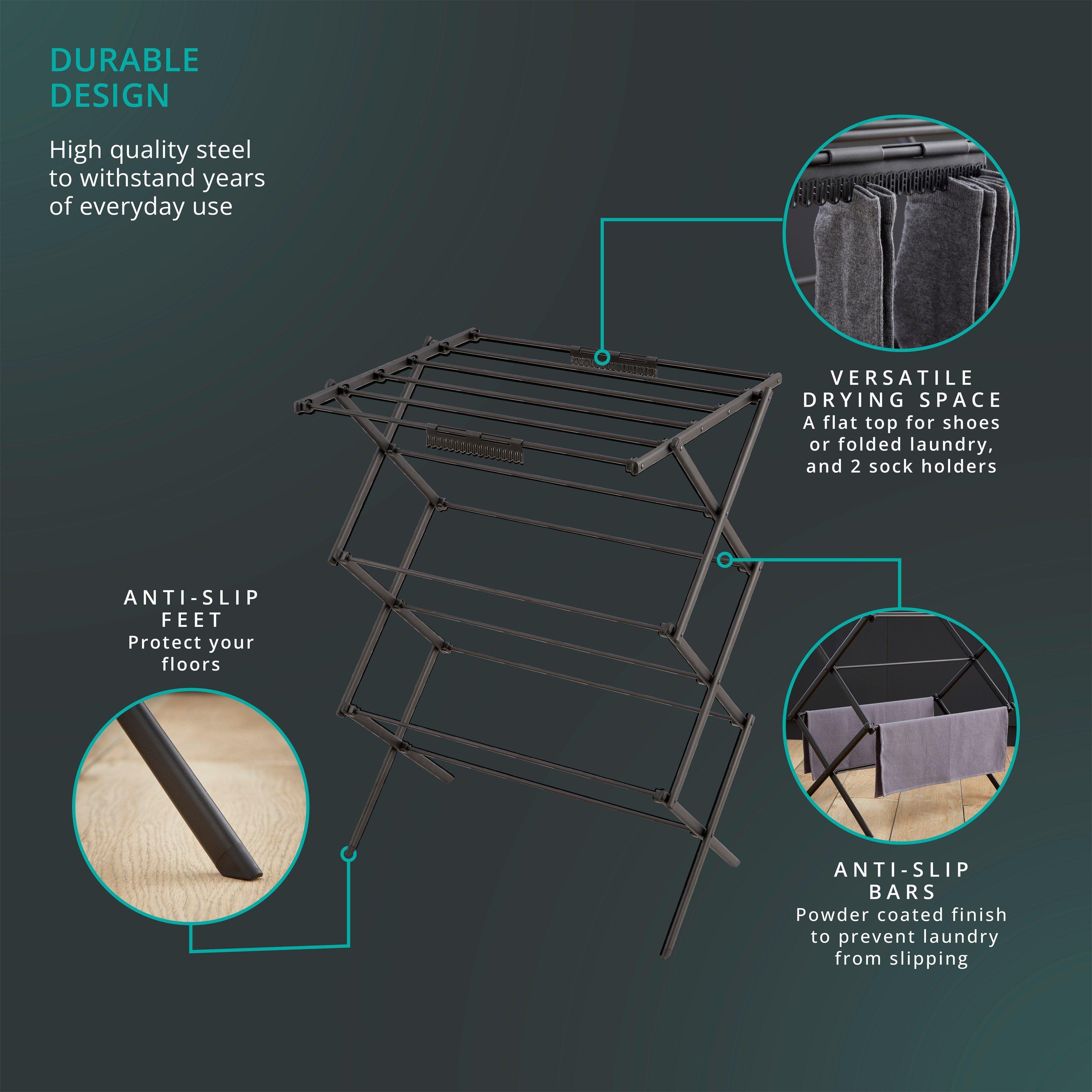 DURABLE DESIGN

High quality steel to withstand years of everyday use

VERSATILE DRYING SPACE
A flat top for shoes or folded laundry, and 2 sock holders

ANTI-SLIP FEET
Protect your floors

ANTI-SLIP BARS
Powder coated finish to prevent laundry from slipping