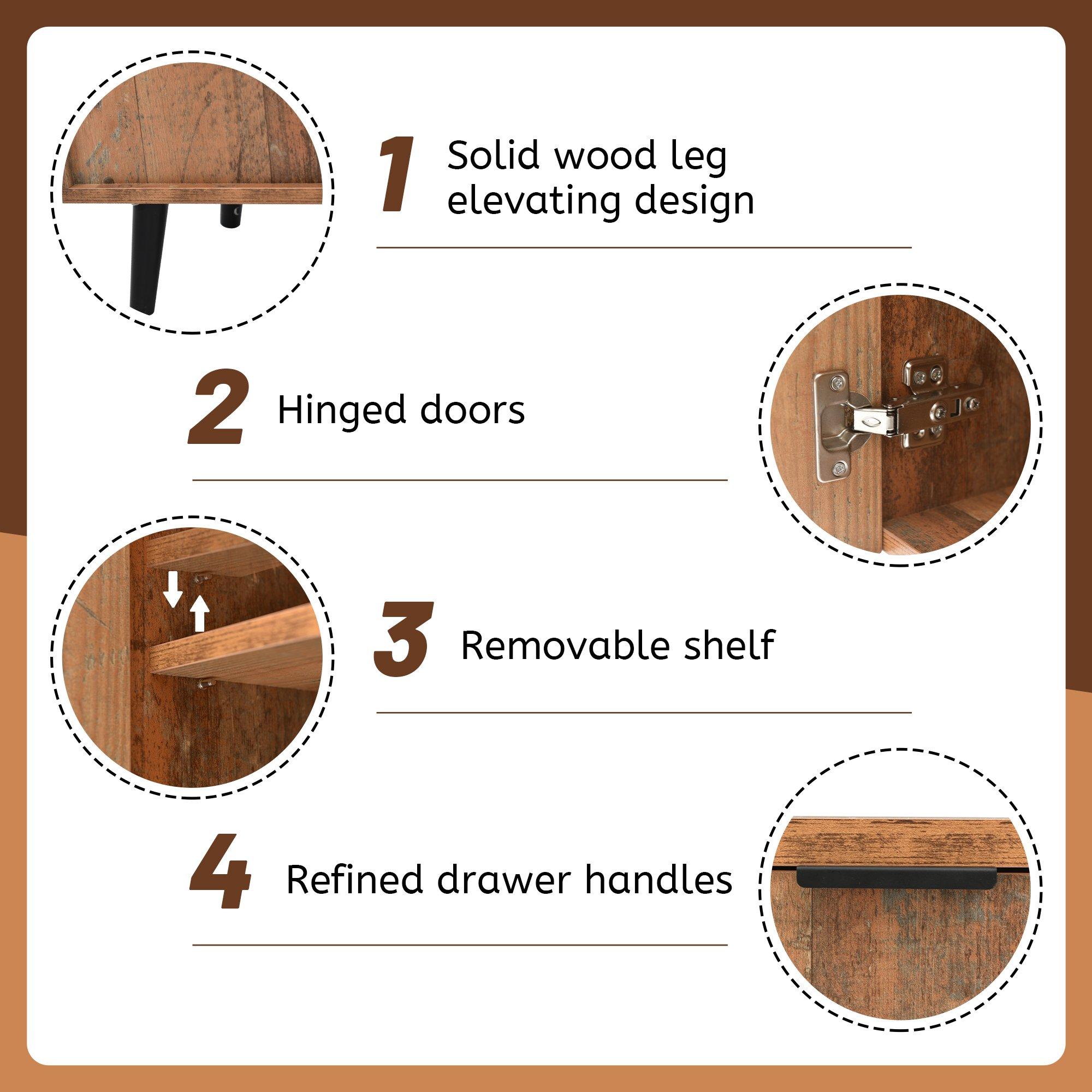 1 Solid wood leg elevating design

2 Hinged doors

3 Removable shelf

4 Refined drawer handles