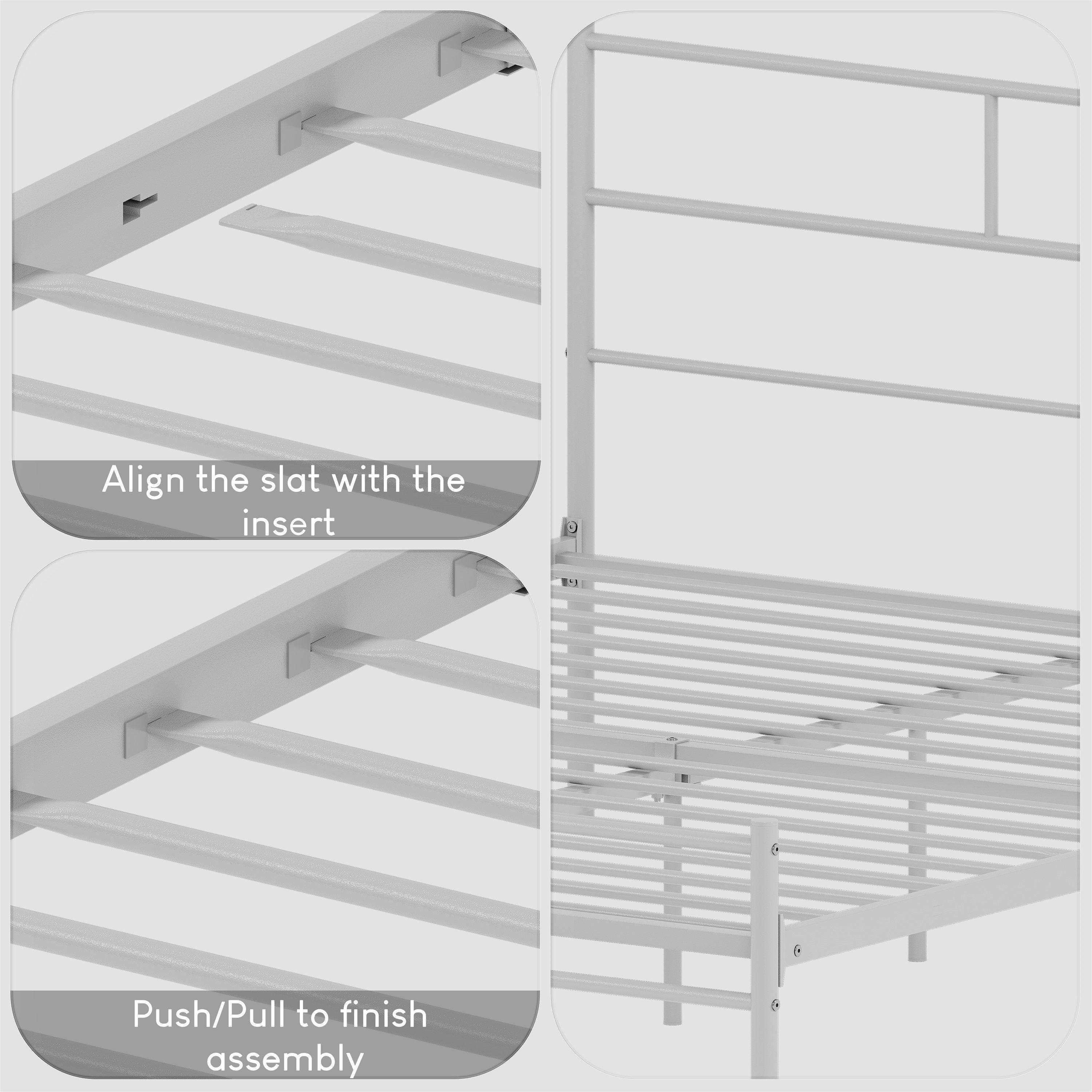 Align the slat with the insert

Push/Pull to finish assembly