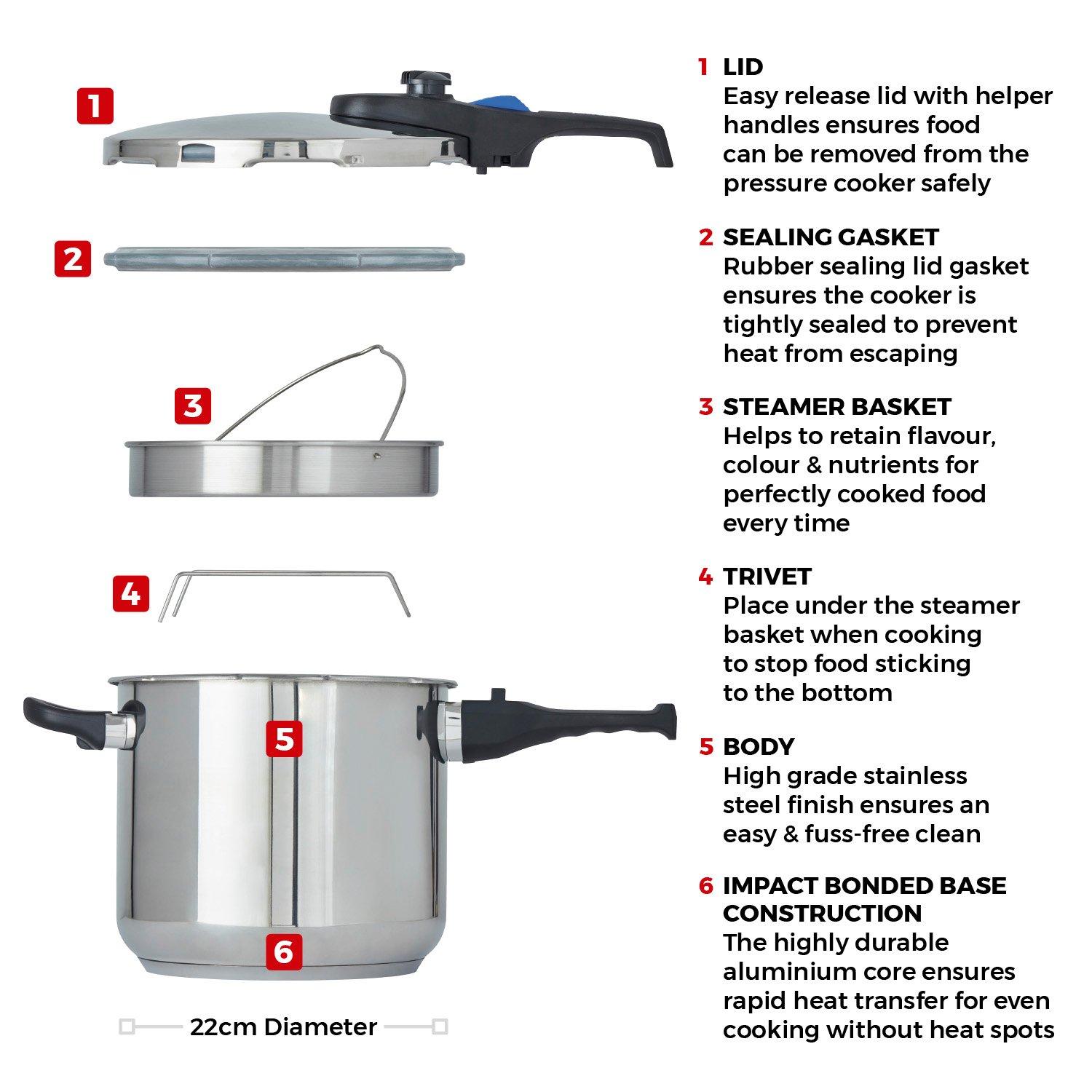 1

2

3

4

5

6

22cm Diameter

1 LID
Easy release lid with helper handles ensures food can be removed from the pressure cooker safely

2 SEALING GASKET
Rubber sealing lid gasket ensures the cooker is tightly sealed to prevent heat from escaping

3 STEAMER BASKET
Helps to retain flavour, colour & nutrients for perfectly cooked food every time

4 TRIVET
Place under the steamer basket when cooking to stop food sticking to the bottom

5 BODY
High grade stainless steel finish ensures an easy & fuss-free clean

6 IMPACT BONDED BASE CONSTRUCTION
The highly durable aluminium core ensures rapid heat transfer for even cooking without heat spots