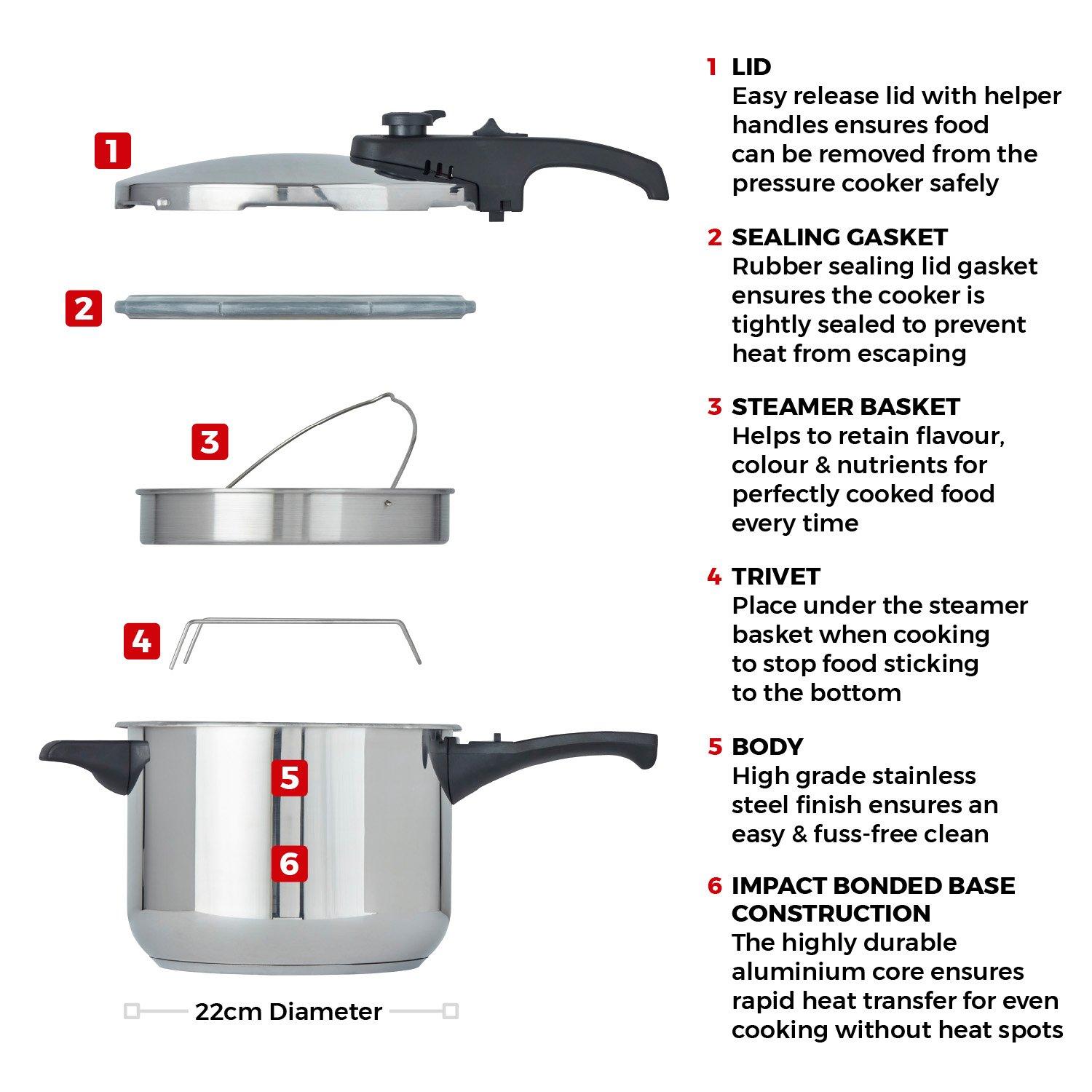 1

2

3

4

5

6

22cm Diameter

1 LID
Easy release lid with helper handles ensures food can be removed from the pressure cooker safely

2 SEALING GASKET
Rubber sealing lid gasket ensures the cooker is tightly sealed to prevent heat from escaping

3 STEAMER BASKET
Helps to retain flavour, colour & nutrients for perfectly cooked food every time

4 TRIVET
Place under the steamer basket when cooking to stop food sticking to the bottom

5 BODY
High grade stainless steel finish ensures an easy & fuss-free clean

6 IMPACT BONDED BASE CONSTRUCTION
The highly durable aluminium core ensures rapid heat transfer for even cooking without heat spots