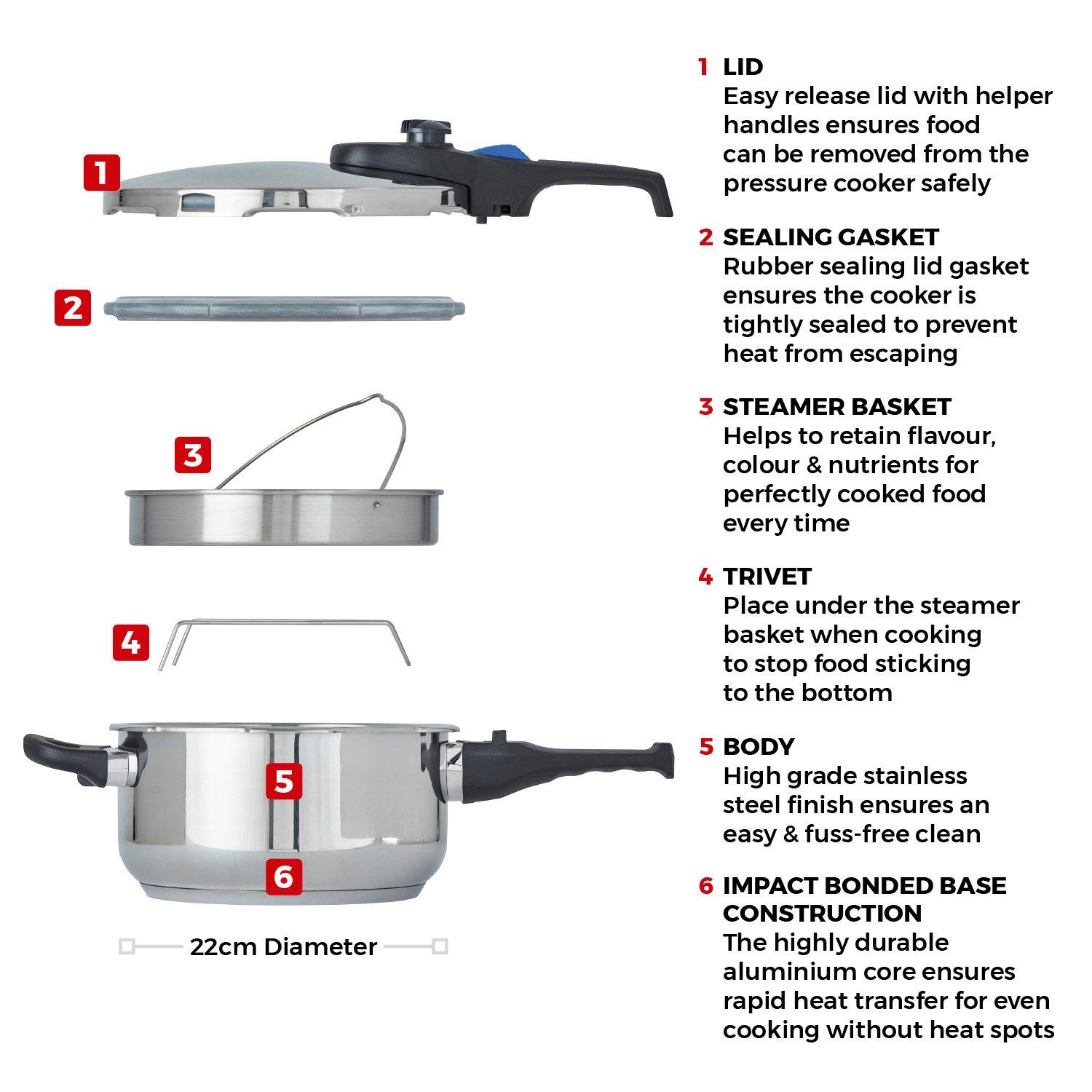 1

2

3

4

5

6

22cm Diameter

1 LID
Easy release lid with helper handles ensures food can be removed from the pressure cooker safely

2 SEALING GASKET
Rubber sealing lid gasket ensures the cooker is tightly sealed to prevent heat from escaping

3 STEAMER BASKET
Helps to retain flavour, colour & nutrients for perfectly cooked food every time

4 TRIVET
Place under the steamer basket when cooking to stop food sticking to the bottom

5 BODY
High grade stainless steel finish ensures an easy & fuss-free clean

6 IMPACT BONDED BASE CONSTRUCTION
The highly durable aluminium core ensures rapid heat transfer for even cooking without heat spots