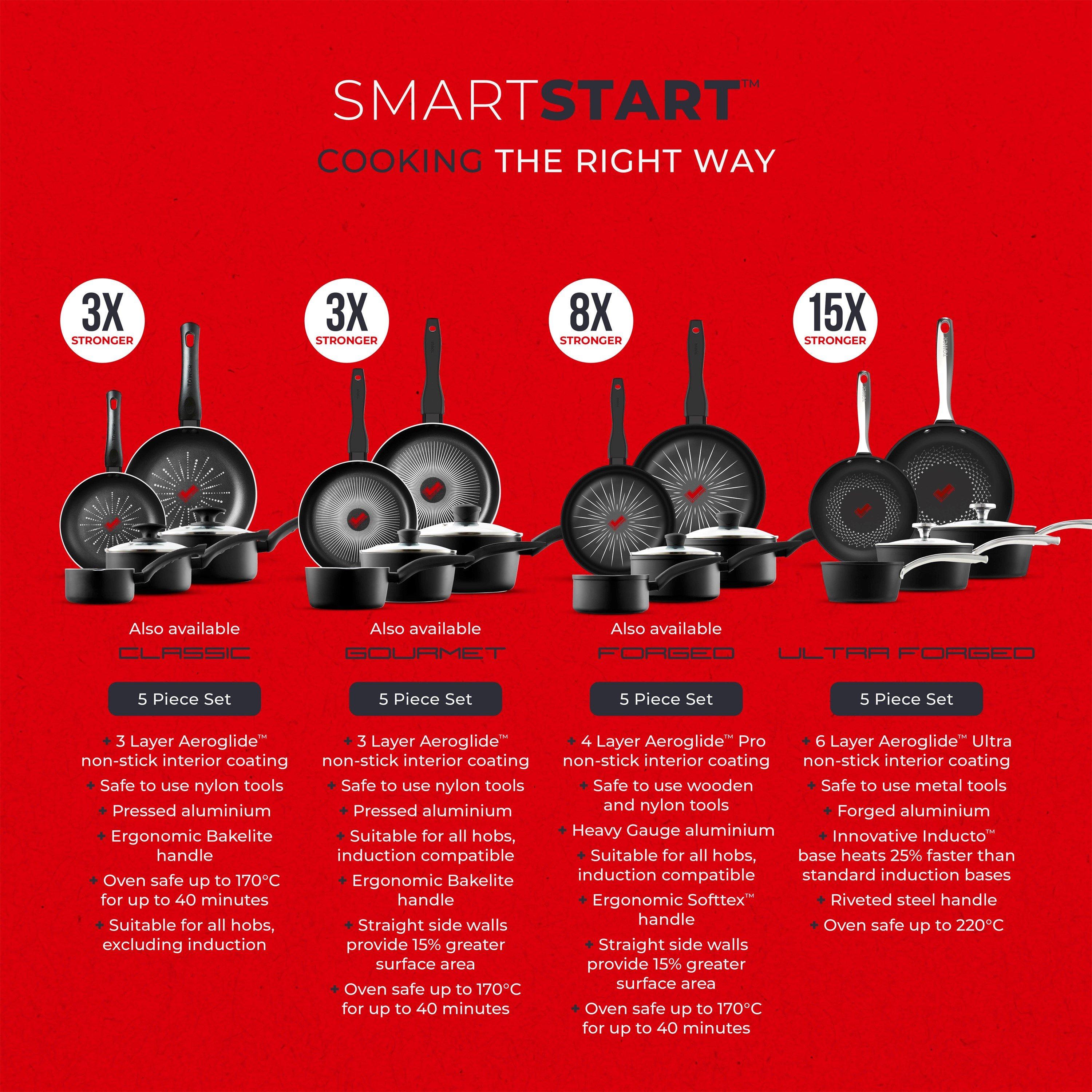 SMARTSTART™

COOKING THE RIGHT WAY

3X STRONGER

Also available

CLASSIC

5 Piece Set

+ 3 Layer Aeroglide™ non-stick interior coating
+ Safe to use nylon tools
+ Pressed aluminium
+ Ergonomic Bakelite handle
+ Oven safe up to 170°C for up to 40 minutes
+ Suitable for all hobs, excluding induction

3X STRONGER

Also available

GOURMET

5 Piece Set

+ 3 Layer Aeroglide™ non-stick interior coating
+ Safe to use nylon tools
+ Pressed aluminium
+ Suitable for all hobs, induction compatible
+ Ergonomic Bakelite handle
+ Straight side walls provide 15% greater surface area
+ Oven safe up to 170°C for up to 40 minutes

8X STRONGER

Also available

FORGED

5 Piece Set

+ 4 Layer Aeroglide™ Pro non-stick interior coating
+ Safe to use wooden and nylon tools
+ Heavy Gauge aluminium
+ Suitable for all hobs, induction compatible
+ Ergonomic Softtex™ handle
+ Straight side walls provide 15% greater surface area
+ Oven safe up to 170°C for up to 40 minutes

15X STRONGER

ULTRA FORGED

5 Piece Set

+ 6 Layer Aeroglide™ Ultra non-stick interior coating
+ Safe to use metal tools
+ Forged aluminium
+ Innovative Inducto™ base heats 25% faster than standard induction bases
+ Riveted steel handle
+ Oven safe up to 220°C