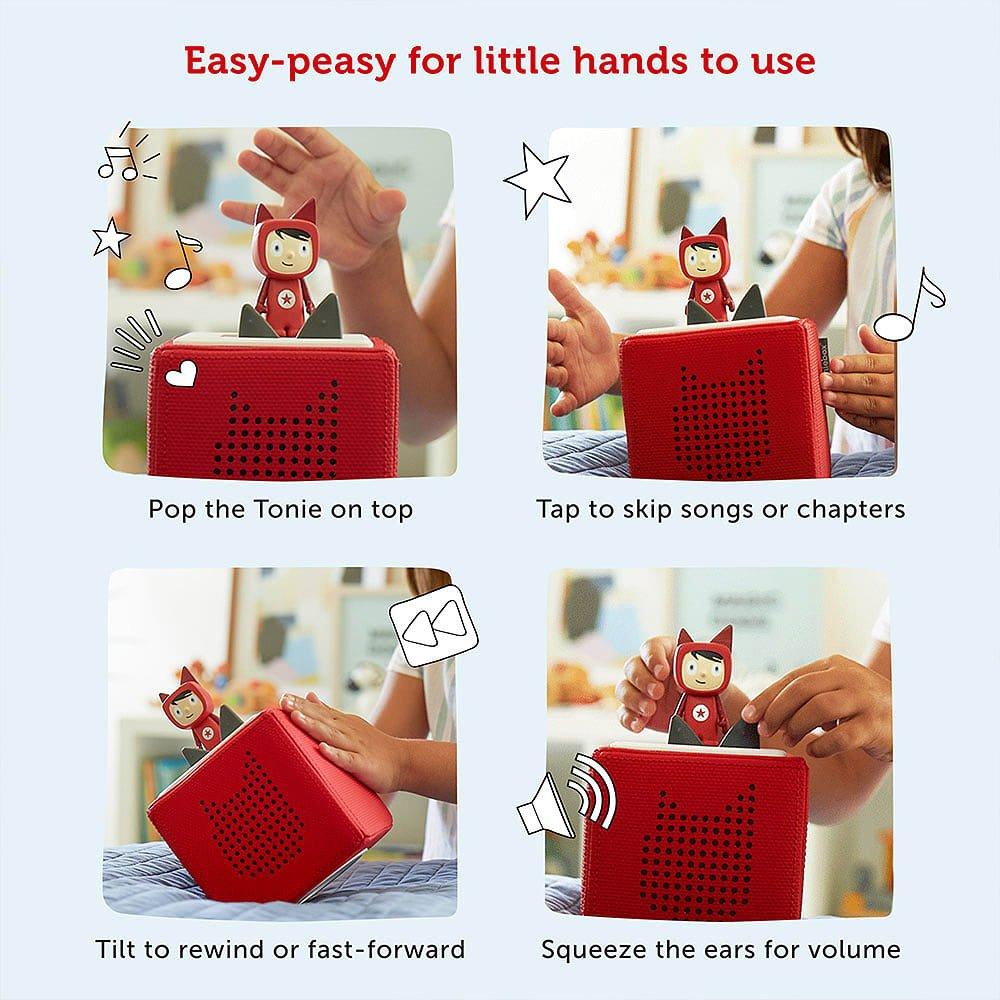 Easy-peasy for little hands to use

Pop the Tonie on top

Tap to skip songs or chapters

Tilt to rewind or fast-forward

Squeeze the ears for volume