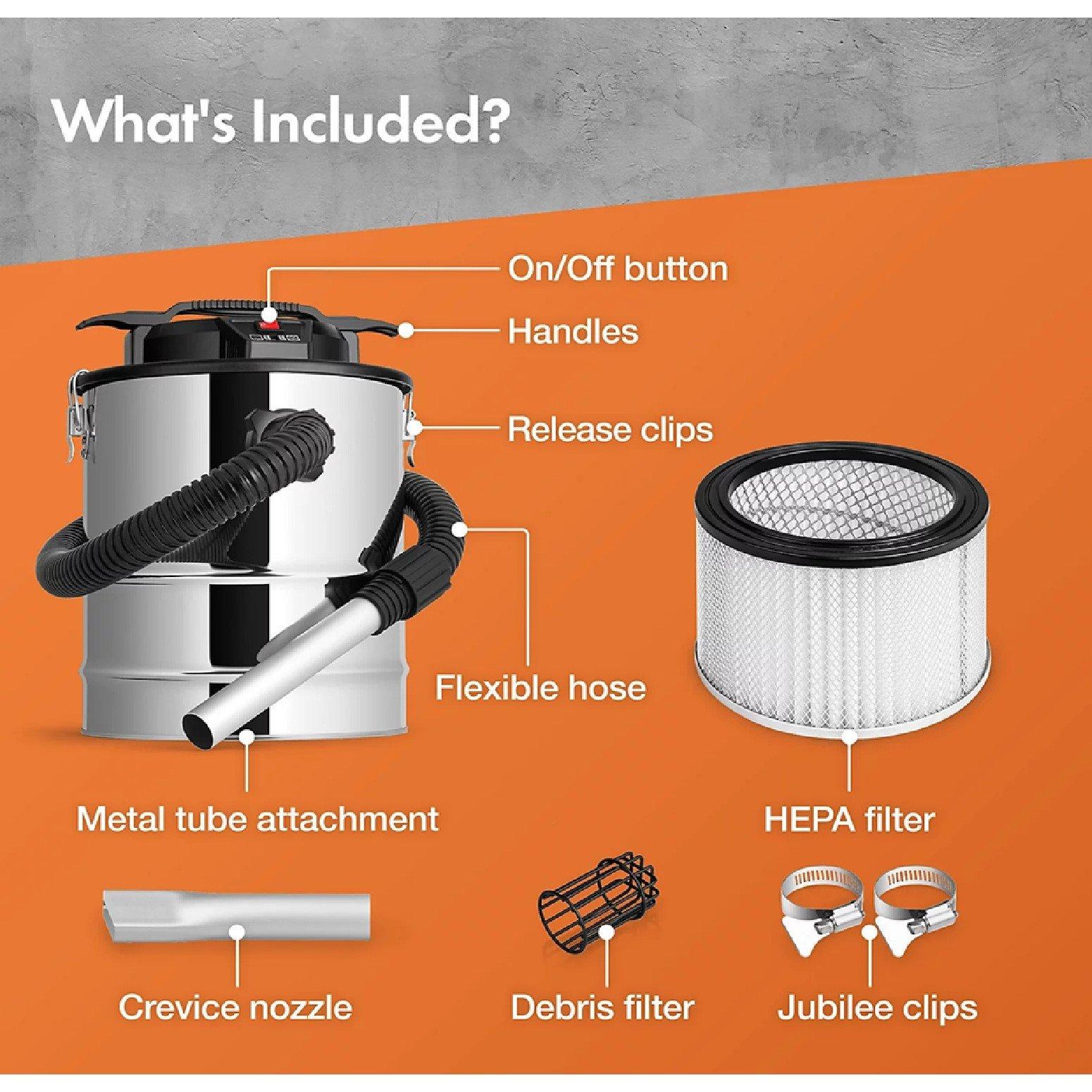 What's Included?

On/Off button

Handles

Release clips

Flexible hose

Metal tube attachment

HEPA filter

Crevice nozzle

Debris filter

Jubilee clips