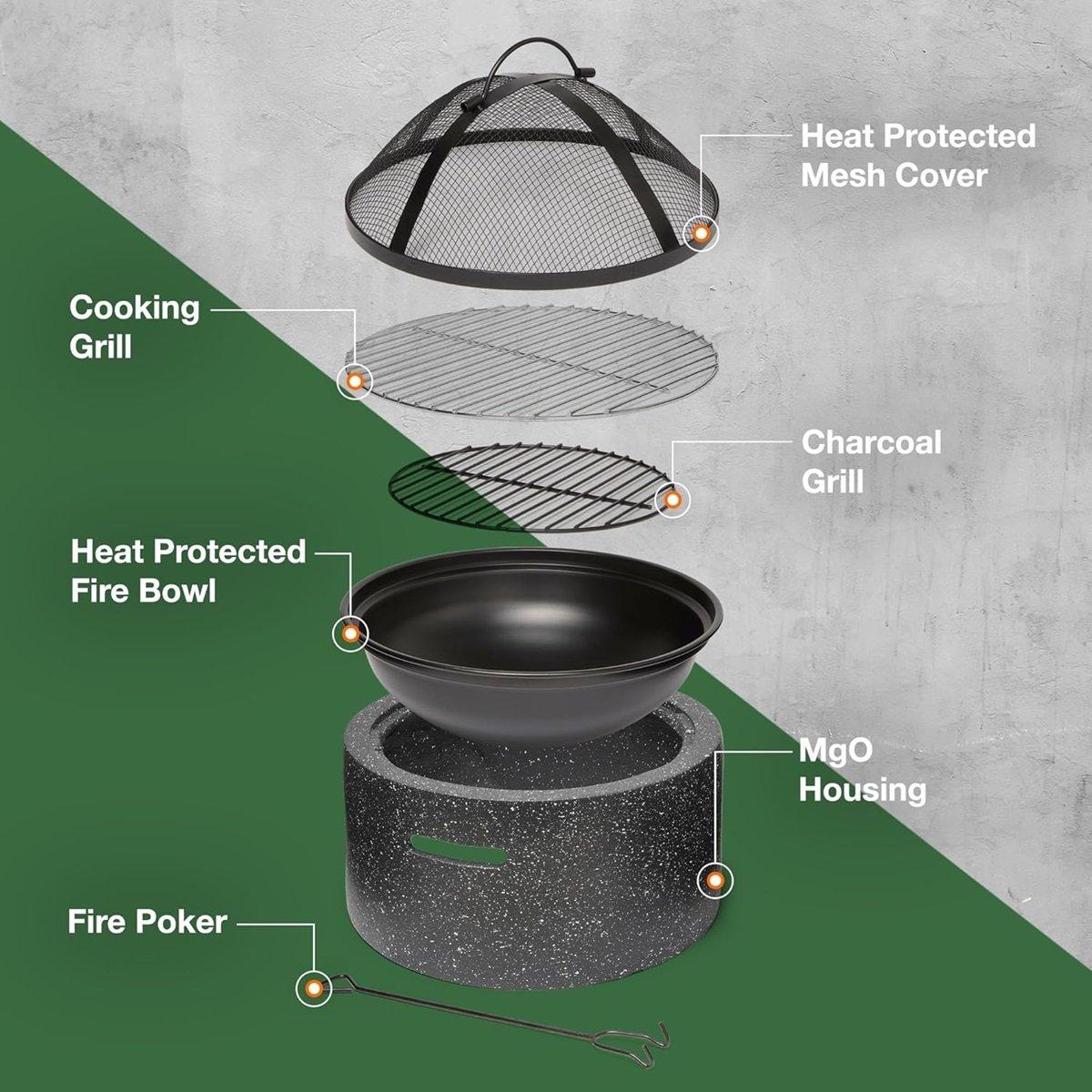 Heat Protected
Mesh Cover

Cooking
Grill

Charcoal
Grill

Heat Protected
Fire Bowl

MgO
Housing

Fire Poker