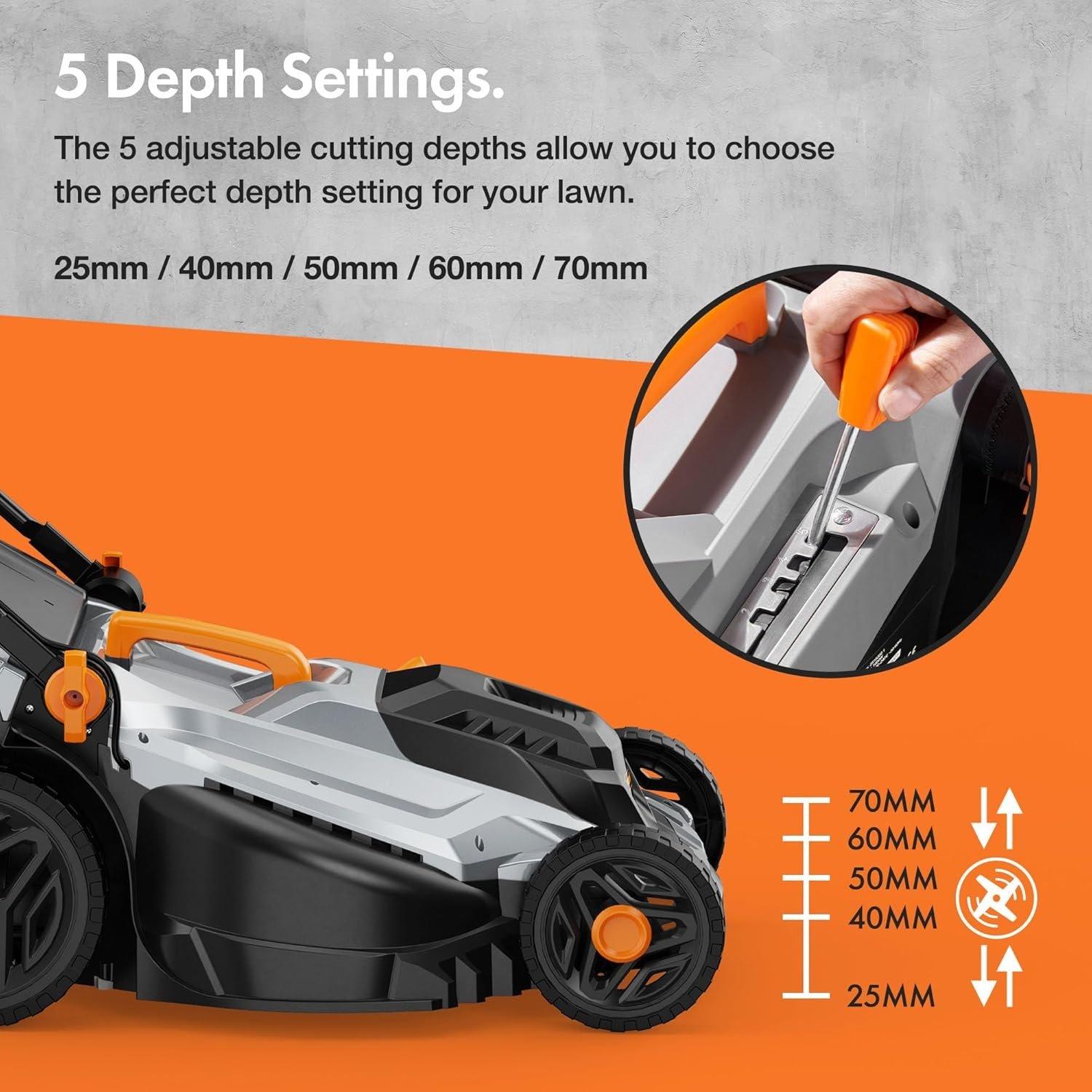 5 Depth Settings.

The 5 adjustable cutting depths allow you to choose the perfect depth setting for your lawn.

25mm / 40mm / 50mm / 60mm / 70mm

70MM
60MM
50MM
40MM
25MM