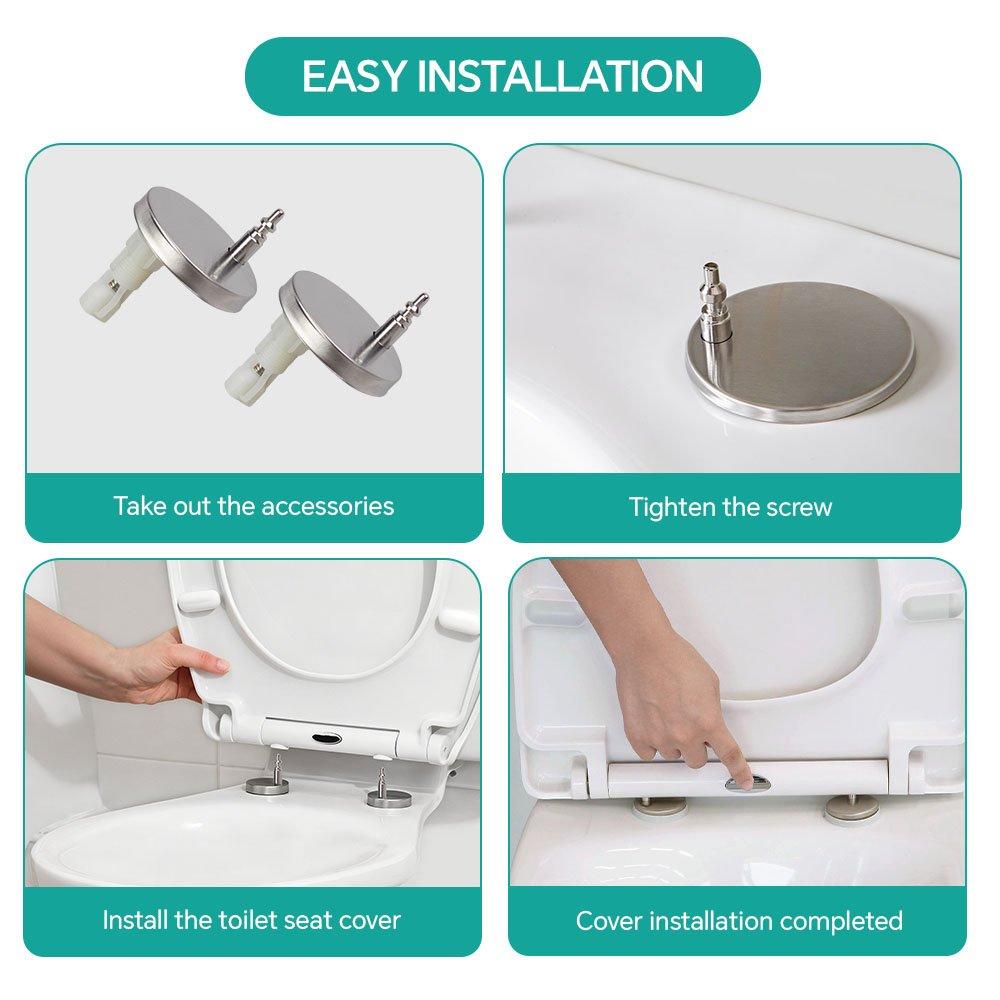 EASY INSTALLATION

Take out the accessories

Tighten the screw

Install the toilet seat cover

Cover installation completed