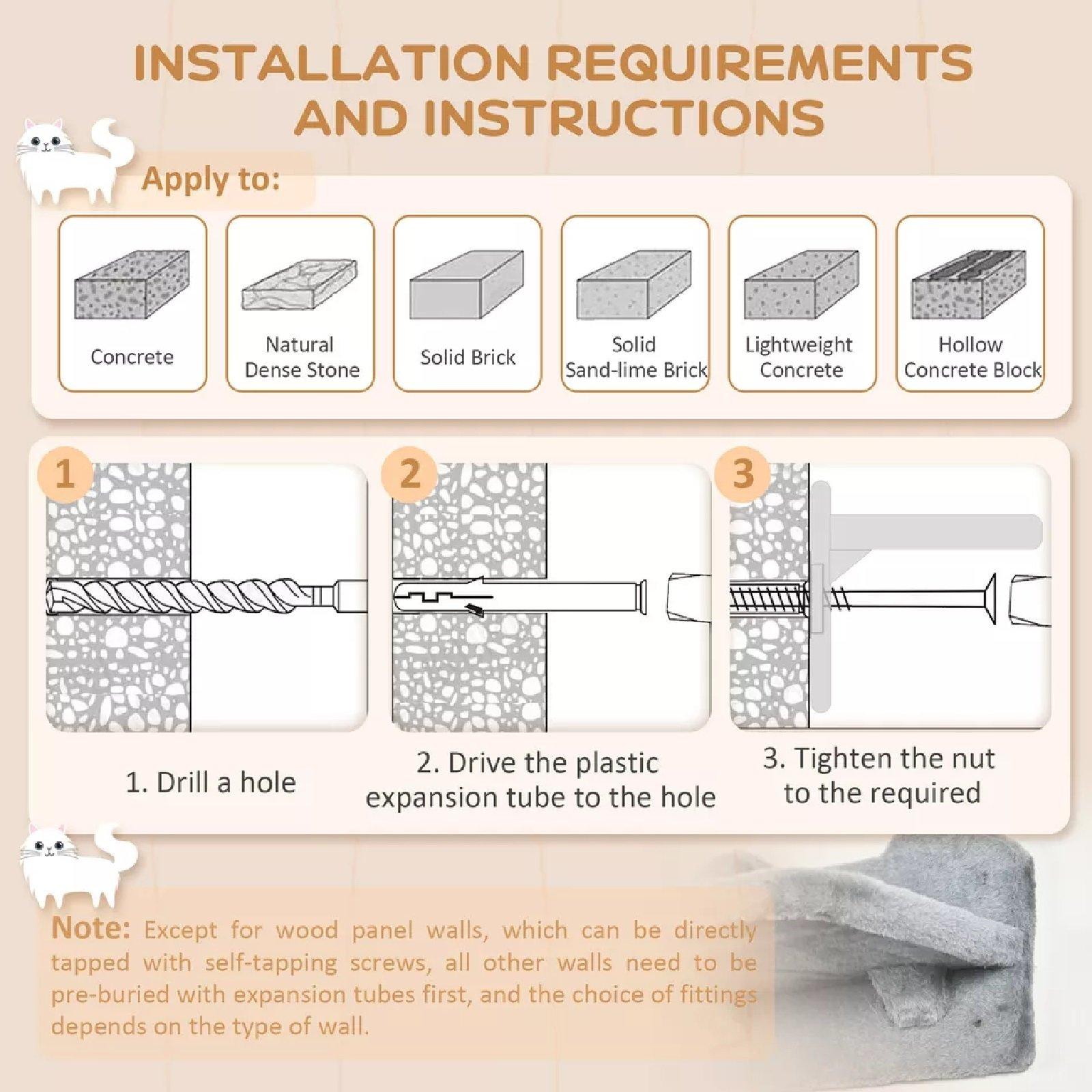 INSTALLATION REQUIREMENTS AND INSTRUCTIONS

Apply to:

Concrete

Natural Dense Stone

Solid Brick

Solid Sand-lime Brick

Lightweight Concrete

Hollow Concrete Block

1

2

3

1. Drill a hole

2. Drive the plastic expansion tube to the hole

3. Tighten the nut to the required

Note: Except for wood panel walls, which can be directly tapped with self-tapping screws, all other walls need to be pre-buried with expansion tubes first, and the choice of fittings depends on the type of wall.