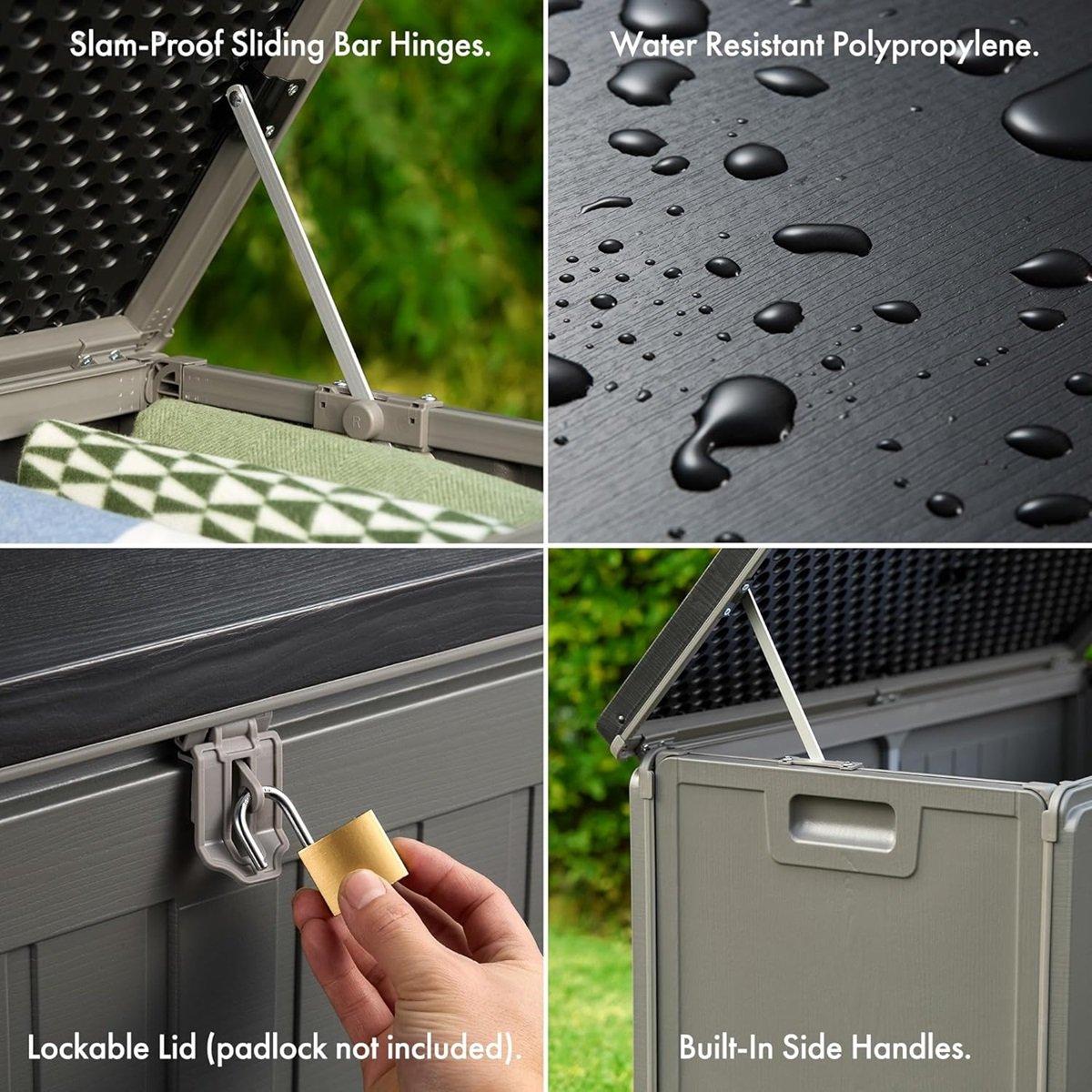 Slam-Proof Sliding Bar Hinges.

Water Resistant Polypropylene.

Lockable Lid (padlock not included).

Built-In Side Handles.