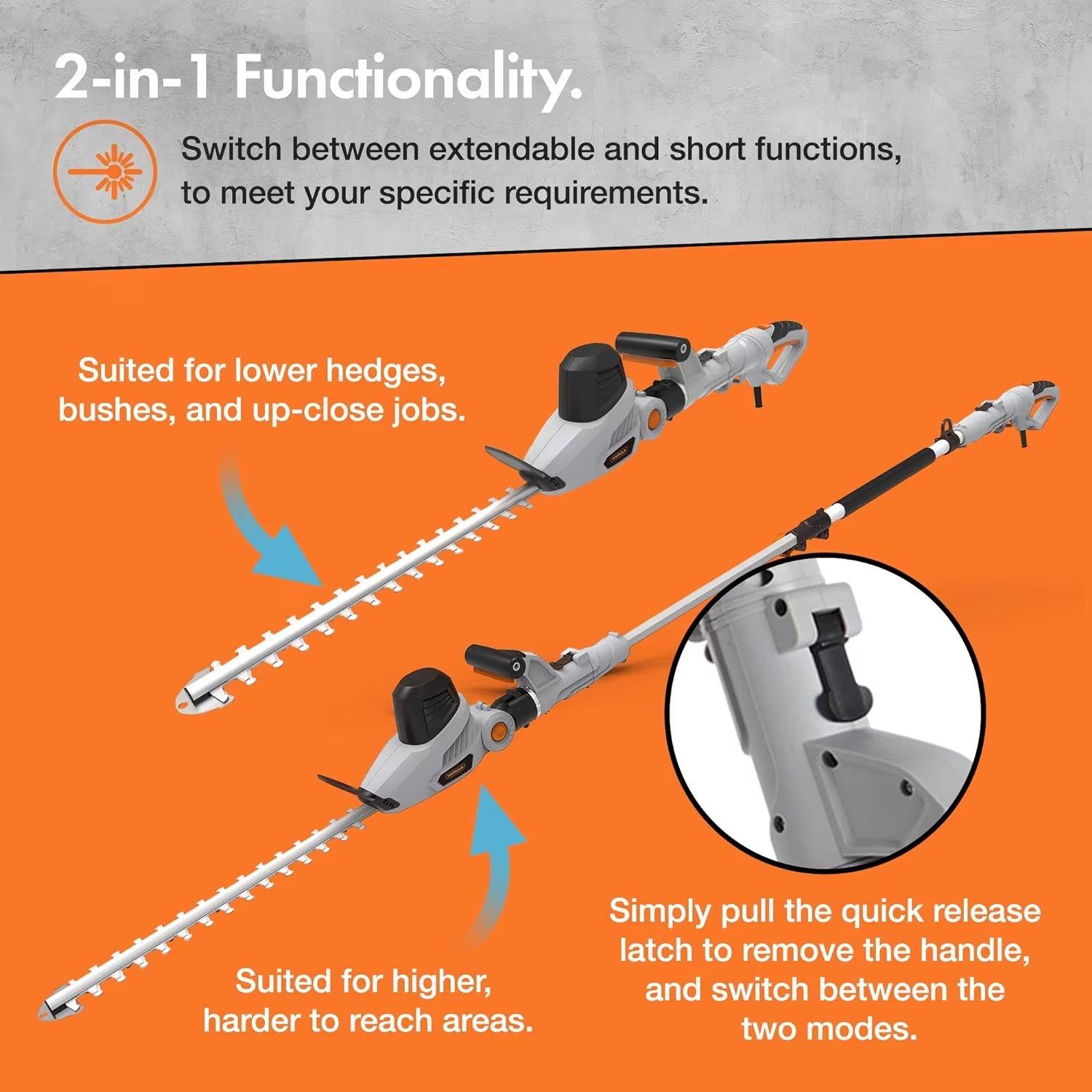 2-in-1 Functionality.

Switch between extendable and short functions, to meet your specific requirements.

Suited for lower hedges, bushes, and up-close jobs.

Suited for higher, harder to reach areas.

Simply pull the quick release latch to remove the handle, and switch between the two modes.