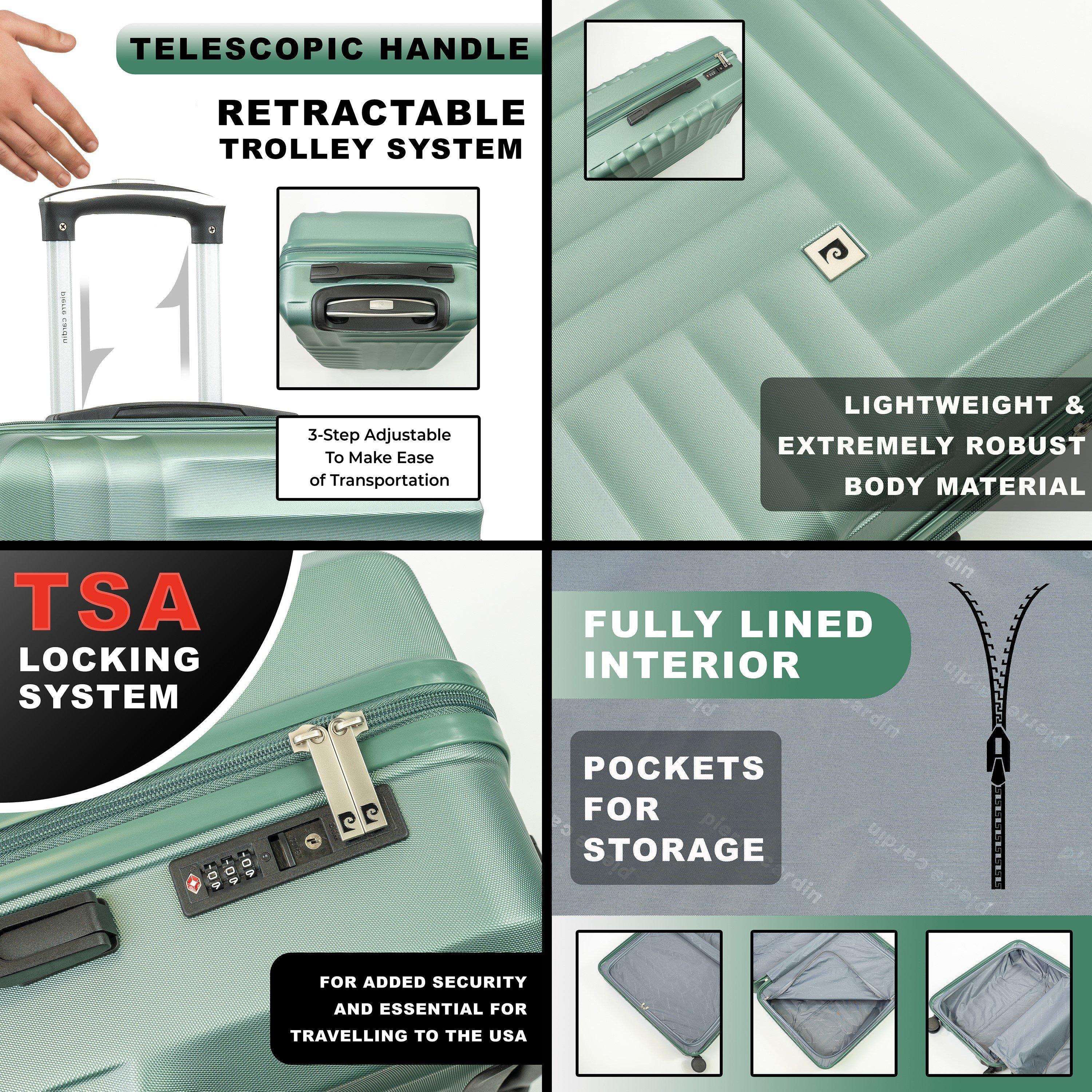 TELESCOPIC HANDLE

RETRACTABLE TROLLEY SYSTEM

pierre cardin

3-Step Adjustable To Make Ease of Transportation

LIGHTWEIGHT & EXTREMELY ROBUST BODY MATERIAL

TSA LOCKING SYSTEM

FOR ADDED SECURITY AND ESSENTIAL FOR TRAVELLING TO THE USA

FULLY LINED INTERIOR

POCKETS FOR STORAGE

pierre cardin