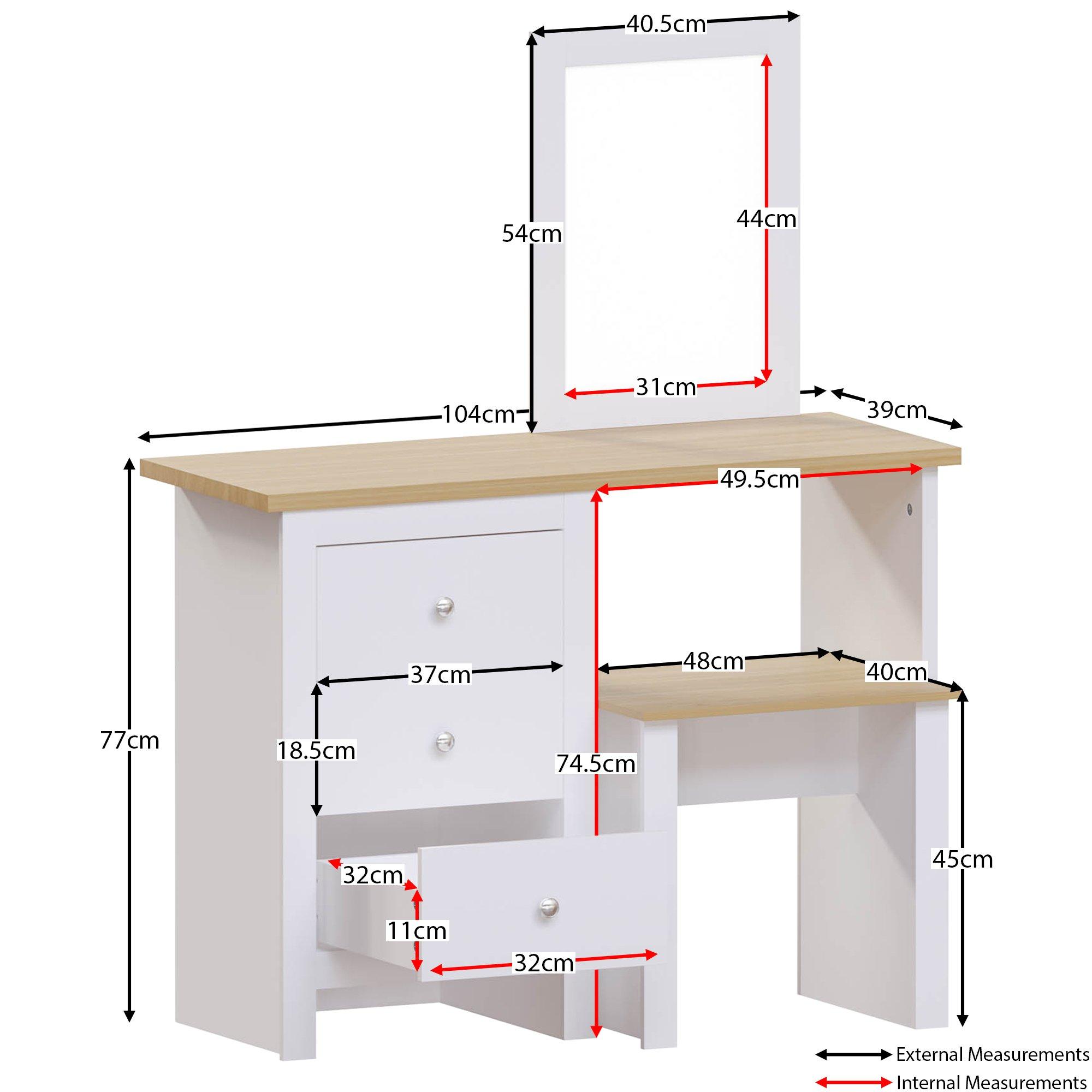 40.5cm
54cm
44cm
31cm
104cm
39cm
49.5cm
77cm
37cm
48cm
40cm
18.5cm
74.5cm
45cm
32cm
11cm
32cm
External Measurements
Internal Measurements