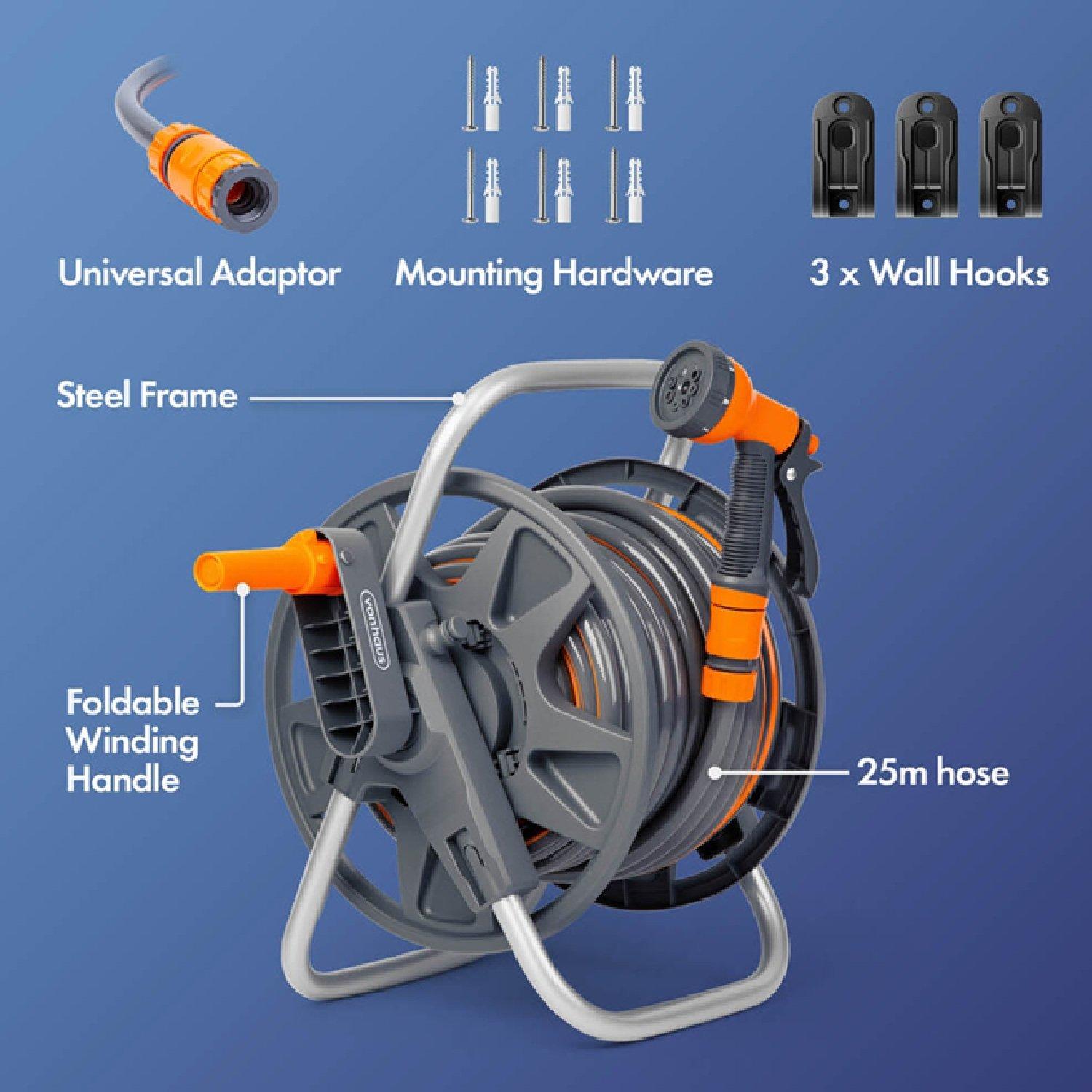 Universal Adaptor

Mounting Hardware

3 x Wall Hooks

Steel Frame

vonhaus

Foldable Winding Handle

25m hose