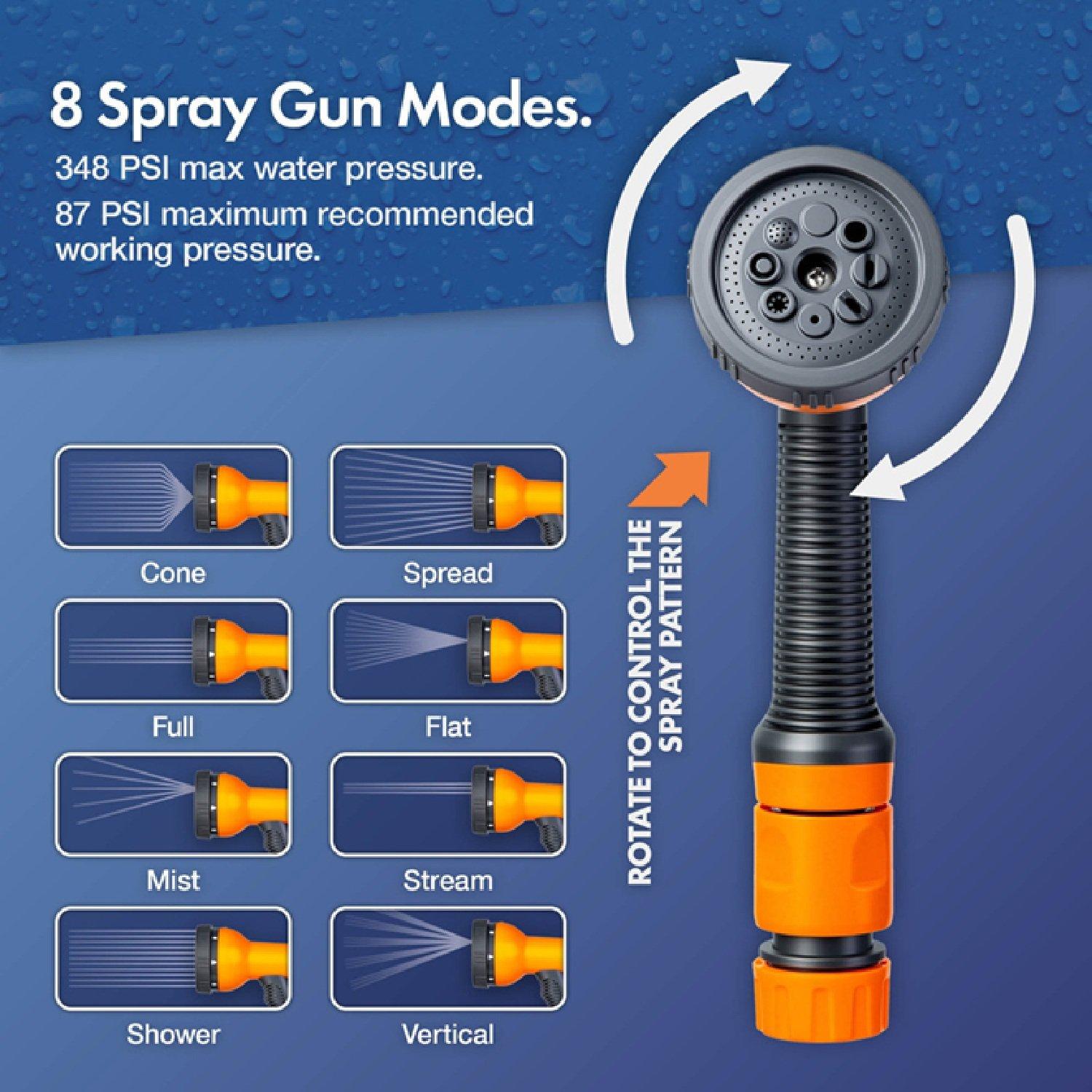 8 Spray Gun Modes.
348 PSI max water pressure.
87 PSI maximum recommended working pressure.

Cone

Spread

Full

Flat

Mist

Stream

Shower

Vertical

ROTATE TO CONTROL THE SPRAY PATTERN