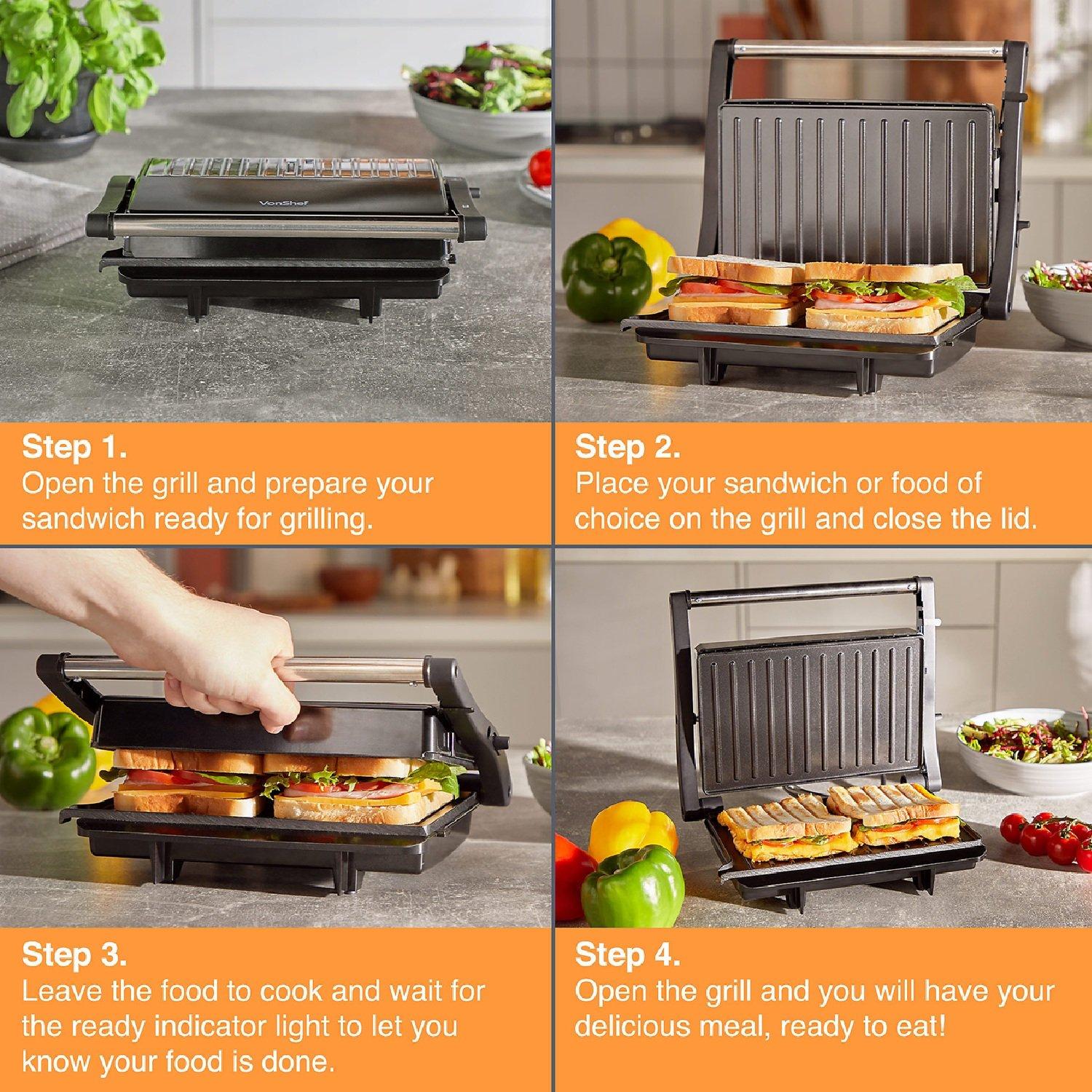 VonShef

Step 1.
Open the grill and prepare your sandwich ready for grilling.

Step 2.
Place your sandwich or food of choice on the grill and close the lid.

Step 3.
Leave the food to cook and wait for the ready indicator light to let you know your food is done.

Step 4.
Open the grill and you will have your delicious meal, ready to eat!