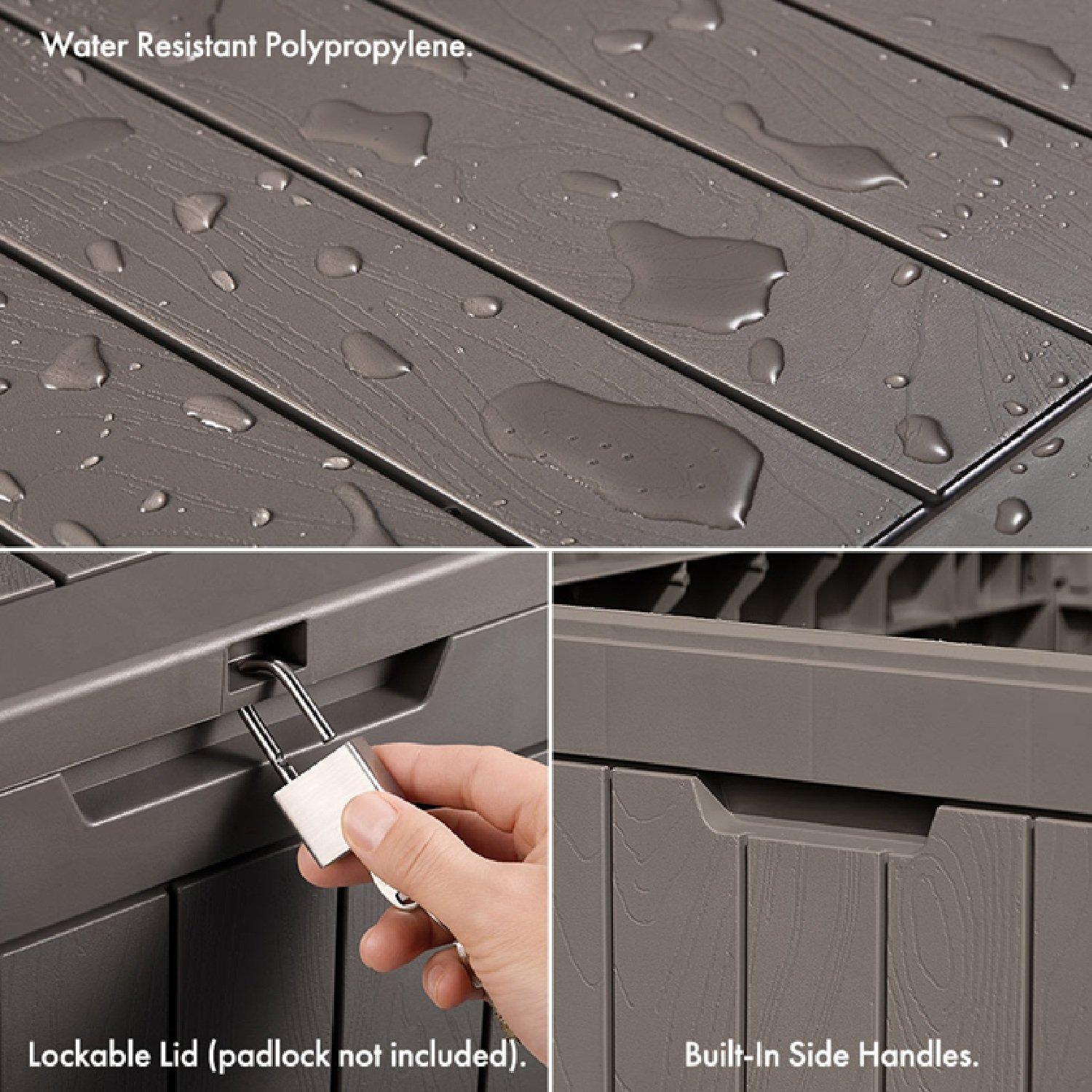 Water Resistant Polypropylene.

Lockable Lid (padlock not included).

Built-In Side Handles.