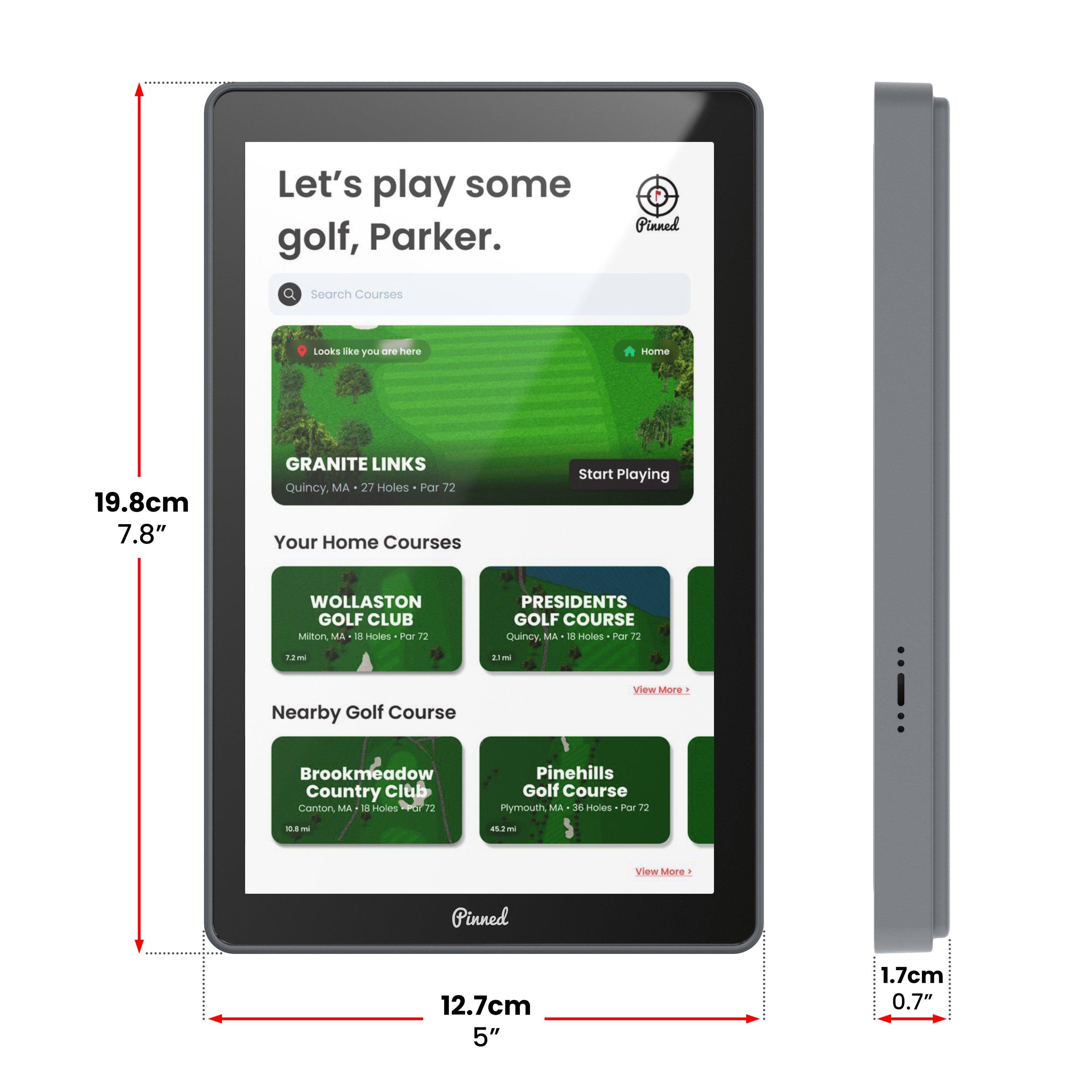 19.8cm
7.8″

Let's play some golf, Parker.

Pinned

Search Courses

Looks like you are here

Home

GRANITE LINKS
Quincy, MA • 27 Holes • Par 72

Start Playing

Your Home Courses

WOLLASTON GOLF CLUB
Milton, MA • 18 Holes • Par 72
7.2 mi

PRESIDENTS GOLF COURSE
Quincy, MA • 18 Holes • Par 72
2.1 mi

View More >

Nearby Golf Course

Brookmeadow Country Club
Canton, MA • 18 Holes • Par 72
10.8 mi

Pinehills Golf Course
Plymouth, MA • 36 Holes • Par 72
45.2 mi

View More >

Pinned

12.7cm
5″

1.7cm
0.7″