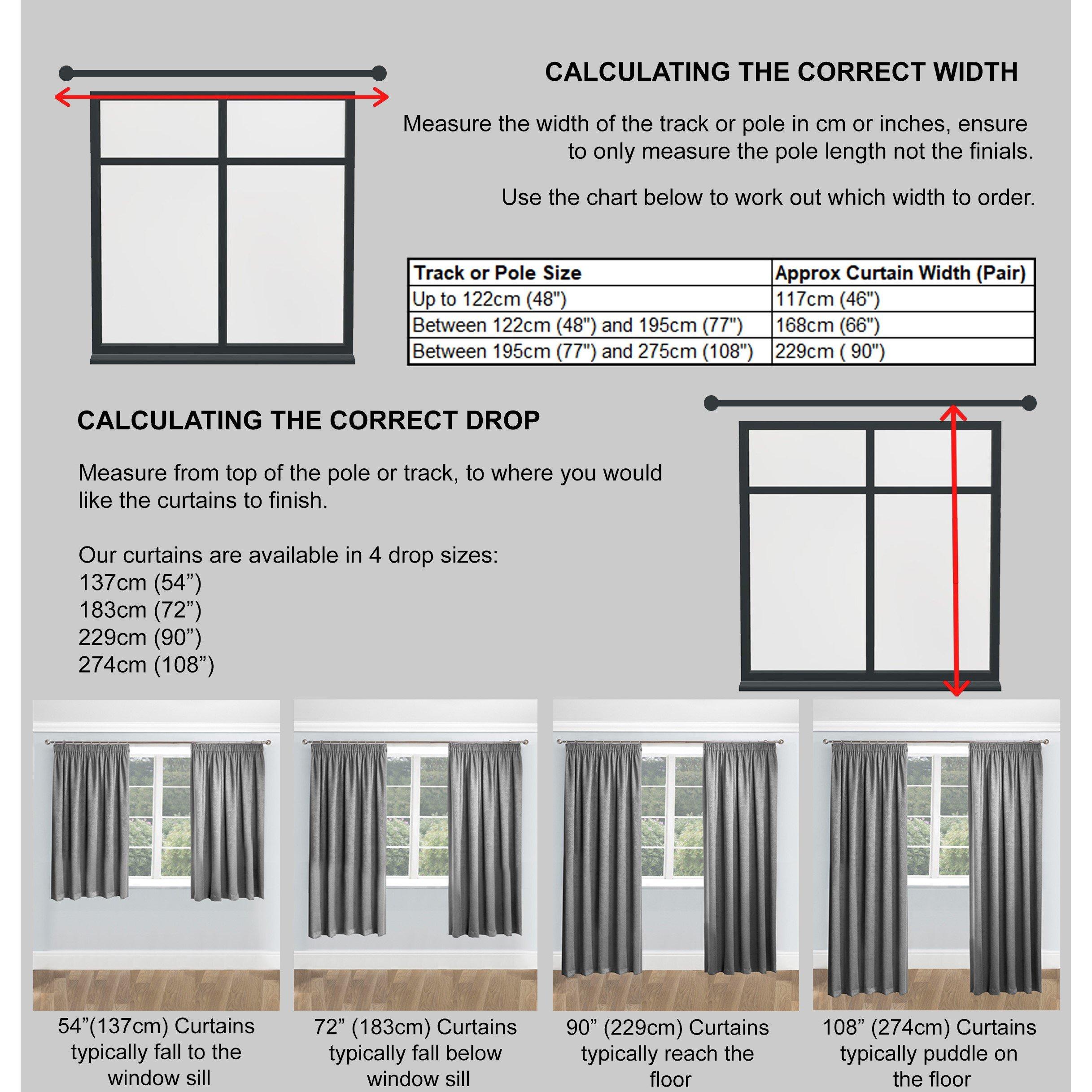 CALCULATING THE CORRECT WIDTH

Measure the width of the track or pole in cm or inches, ensure to only measure the pole length not the finials.

Use the chart below to work out which width to order.

| Track or Pole Size | Approx Curtain Width (Pair) |
|---|---|
| Up to 122cm (48") | 117cm (46") |
| Between 122cm (48") and 195cm (77") | 168cm (66") |
| Between 195cm (77") and 275cm (108") | 229cm ( 90") |

CALCULATING THE CORRECT DROP

Measure from top of the pole or track, to where you would like the curtains to finish.

Our curtains are available in 4 drop sizes:
137cm (54”)
183cm (72”)
229cm (90”)
274cm (108”)

54”(137cm) Curtains typically fall to the window sill

72” (183cm) Curtains typically fall below window sill

90” (229cm) Curtains typically reach the floor

108” (274cm) Curtains typically puddle on the floor