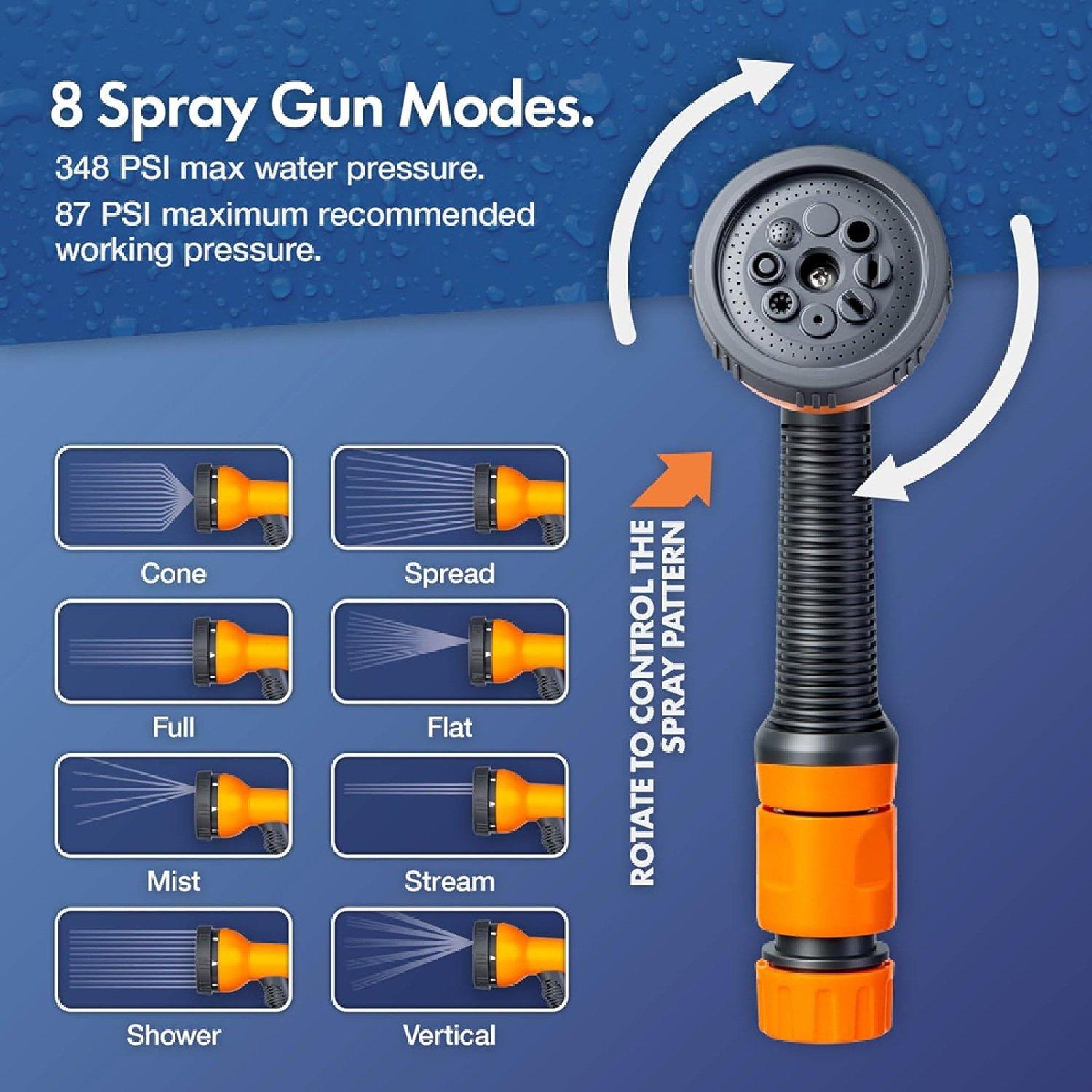 8 Spray Gun Modes.

348 PSI max water pressure.

87 PSI maximum recommended working pressure.

Cone

Spread

Full

Flat

Mist

Stream

Shower

Vertical

ROTATE TO CONTROL THE SPRAY PATTERN