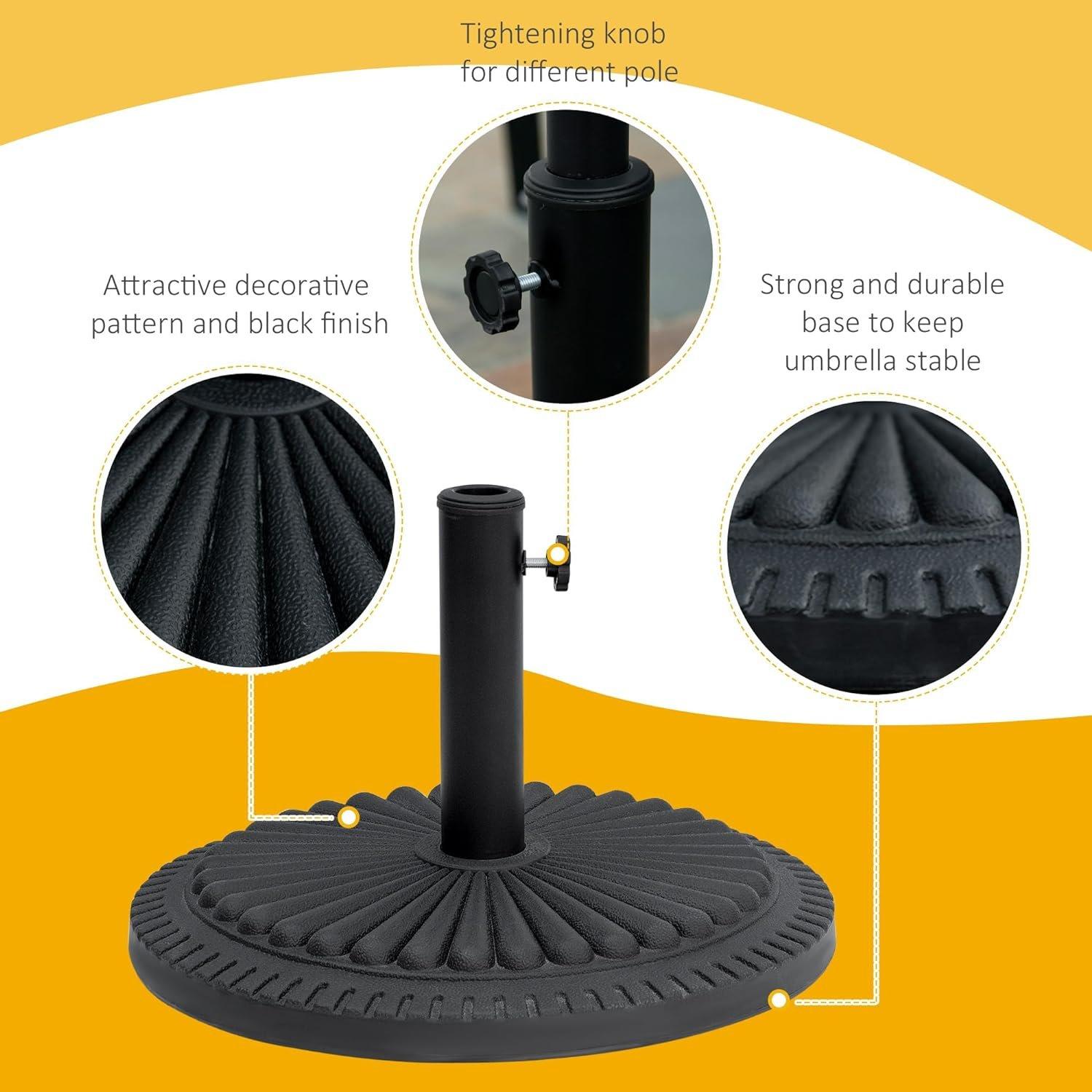 Tightening knob
for different pole

Attractive decorative
pattern and black finish

Strong and durable
base to keep
umbrella stable