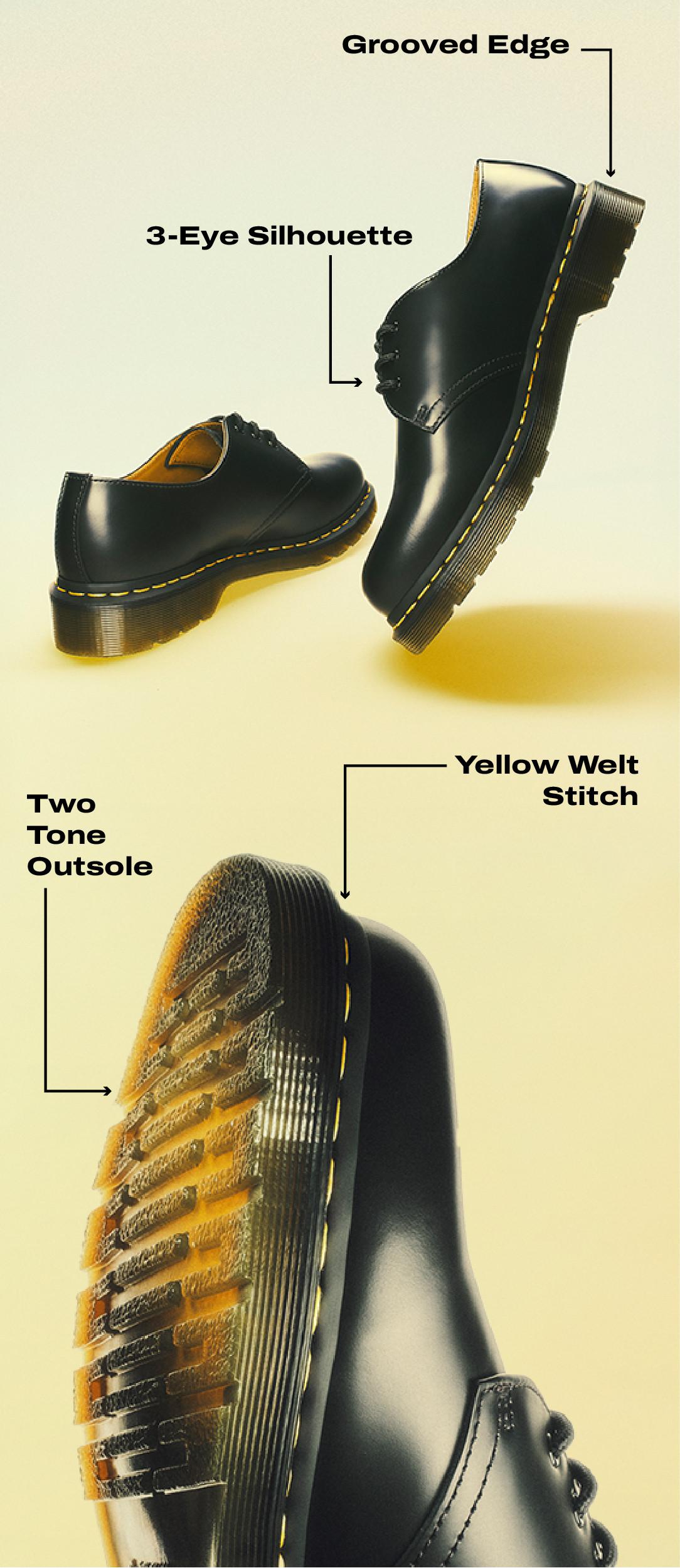 Grooved Edge

3-Eye Silhouette

Yellow Welt Stitch

Two Tone Outsole