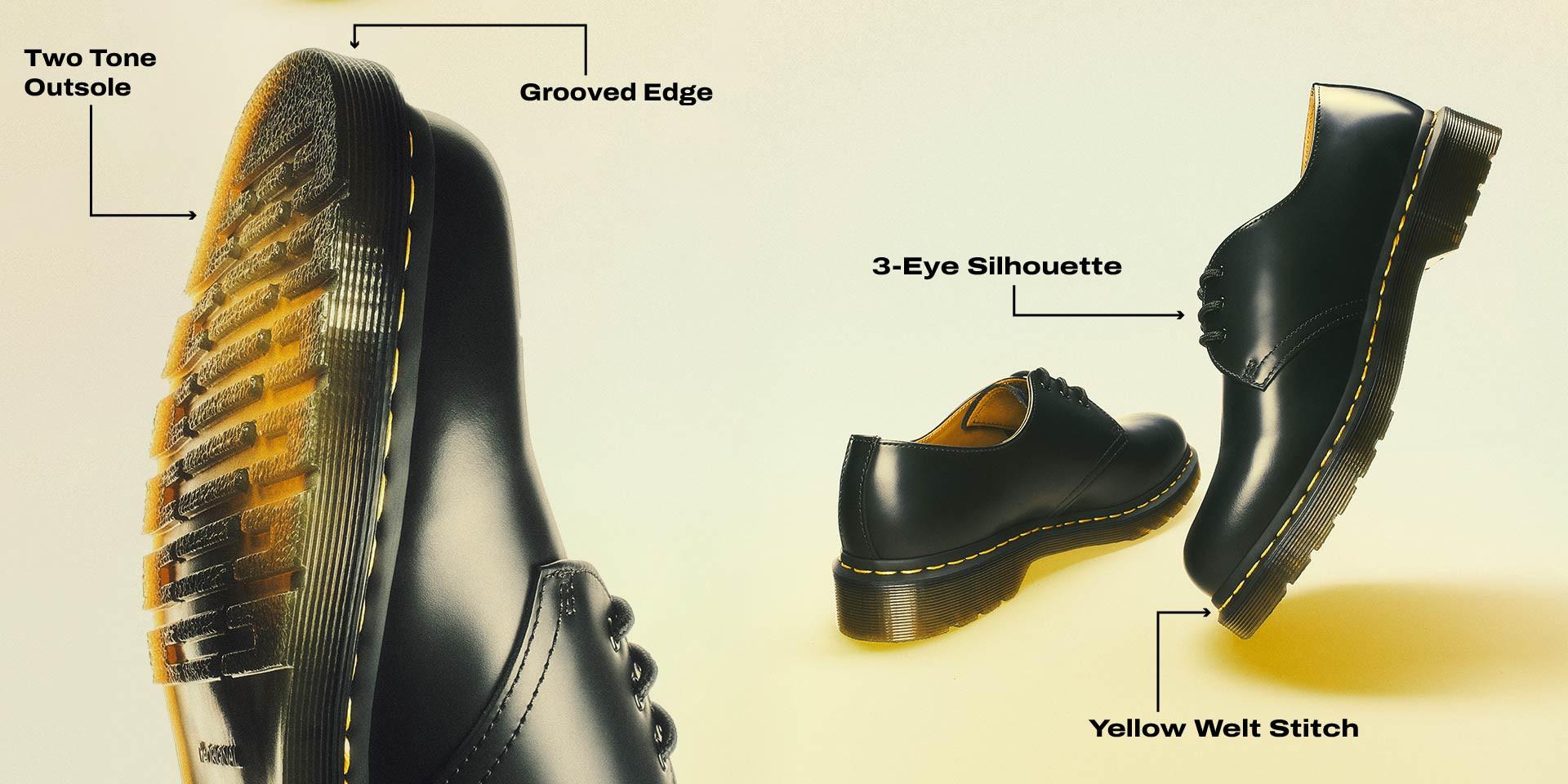 Two Tone Outsole

Grooved Edge

3-Eye Silhouette

Yellow Welt Stitch