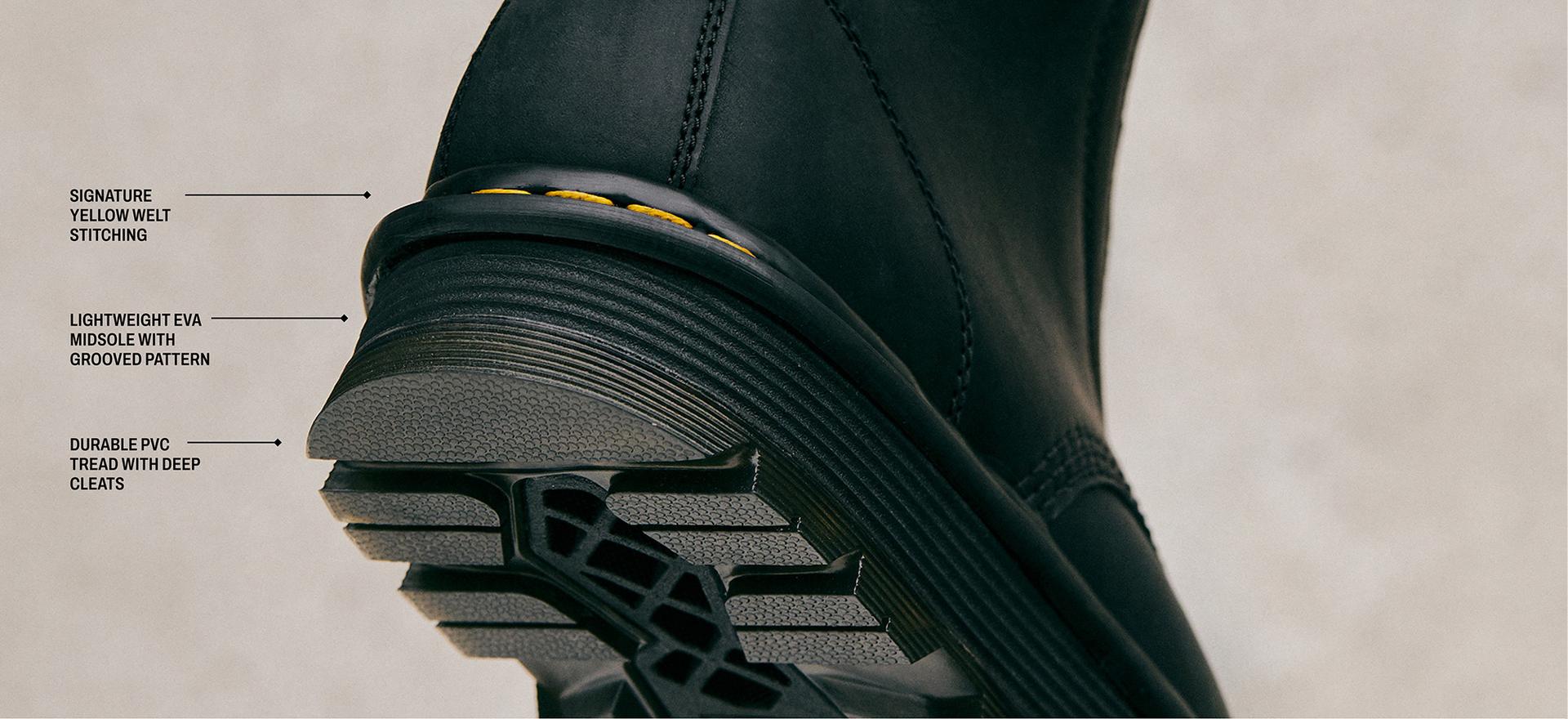 SIGNATURE YELLOW WELT STITCHING

LIGHTWEIGHT EVA MIDSOLE WITH GROOVED PATTERN

DURABLE PVC TREAD WITH DEEP CLEATS