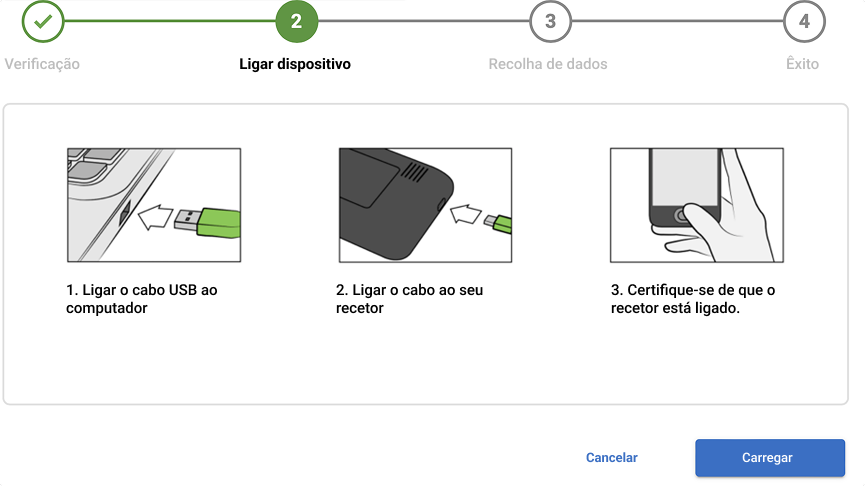 2 3 4

Verificação Ligar dispositivo Recolha de dados Êxito

1. Ligar o cabo USB ao computador

2. Ligar o cabo ao seu recetor

3. Certifique-se de que o recetor está ligado.

Cancelar Carregar